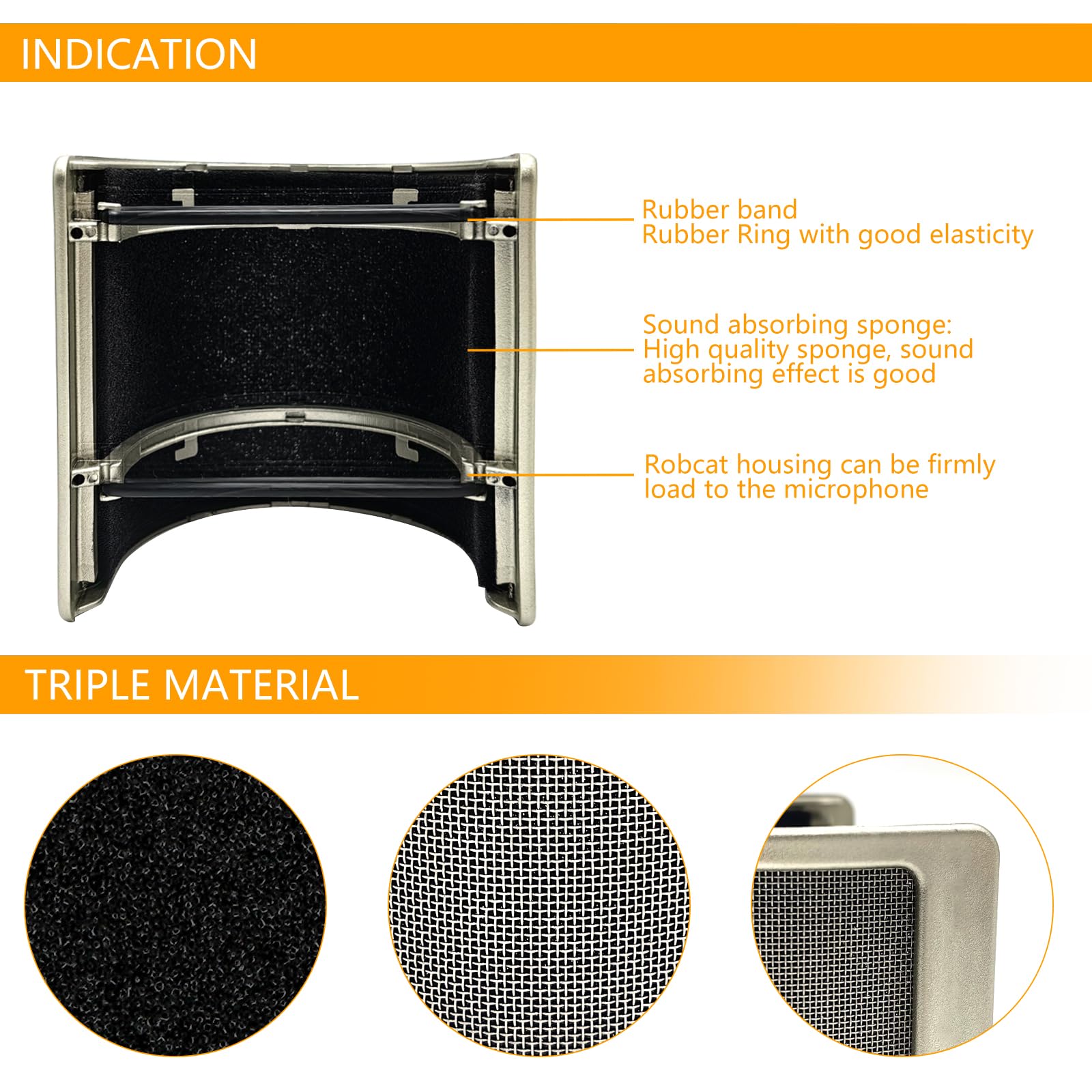 INDICATION

Rubber band
Rubber Ring with good elasticity

Sound absorbing sponge:
High quality sponge, sound absorbing effect is good

Robcat housing can be firmly load to the microphone

TRIPLE MATERIAL