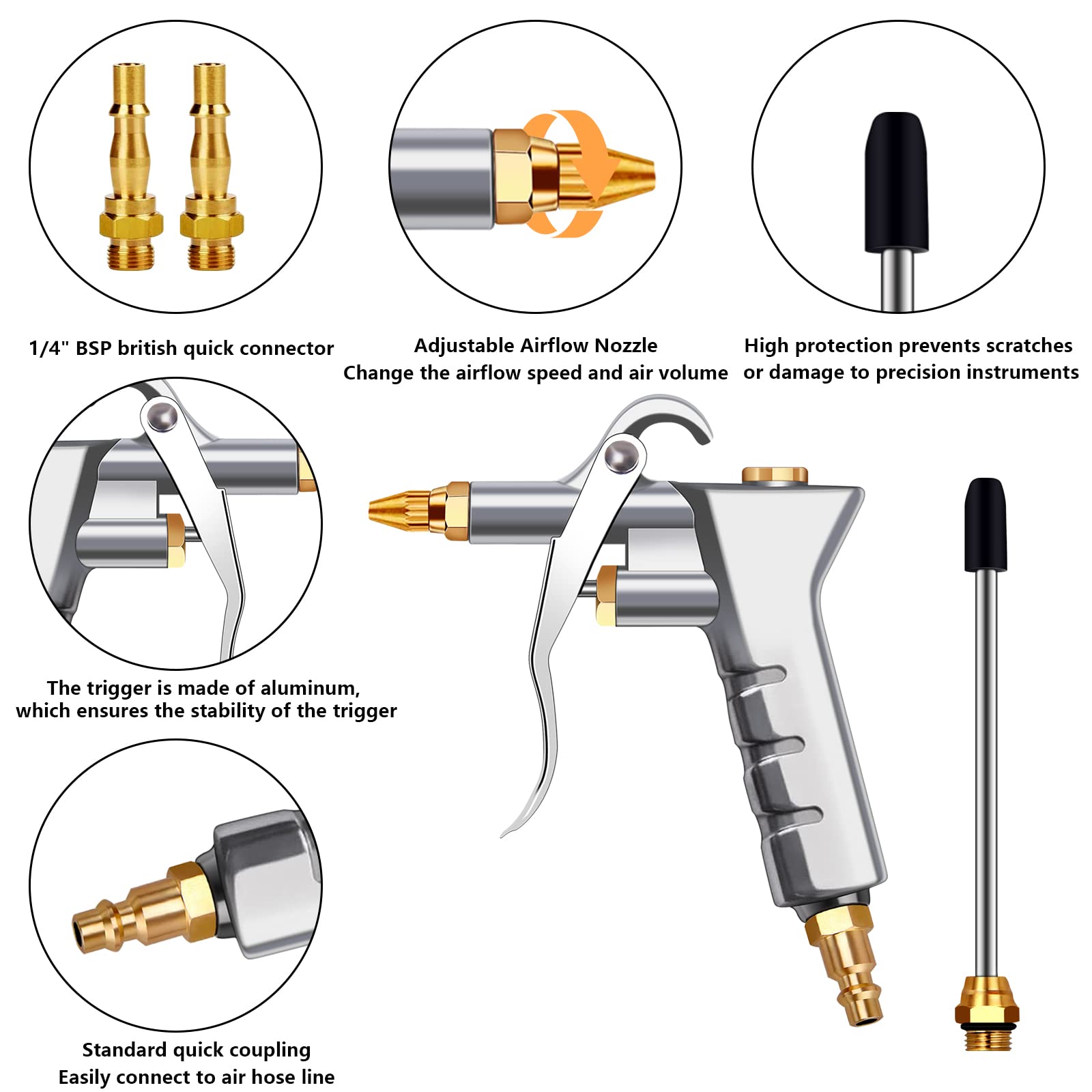 1/4" BSP british quick connector

Adjustable Airflow Nozzle
Change the airflow speed and air volume

High protection prevents scratches
or damage to precision instruments

The trigger is made of aluminum,
which ensures the stability of the trigger

Standard quick coupling
Easily connect to air hose line