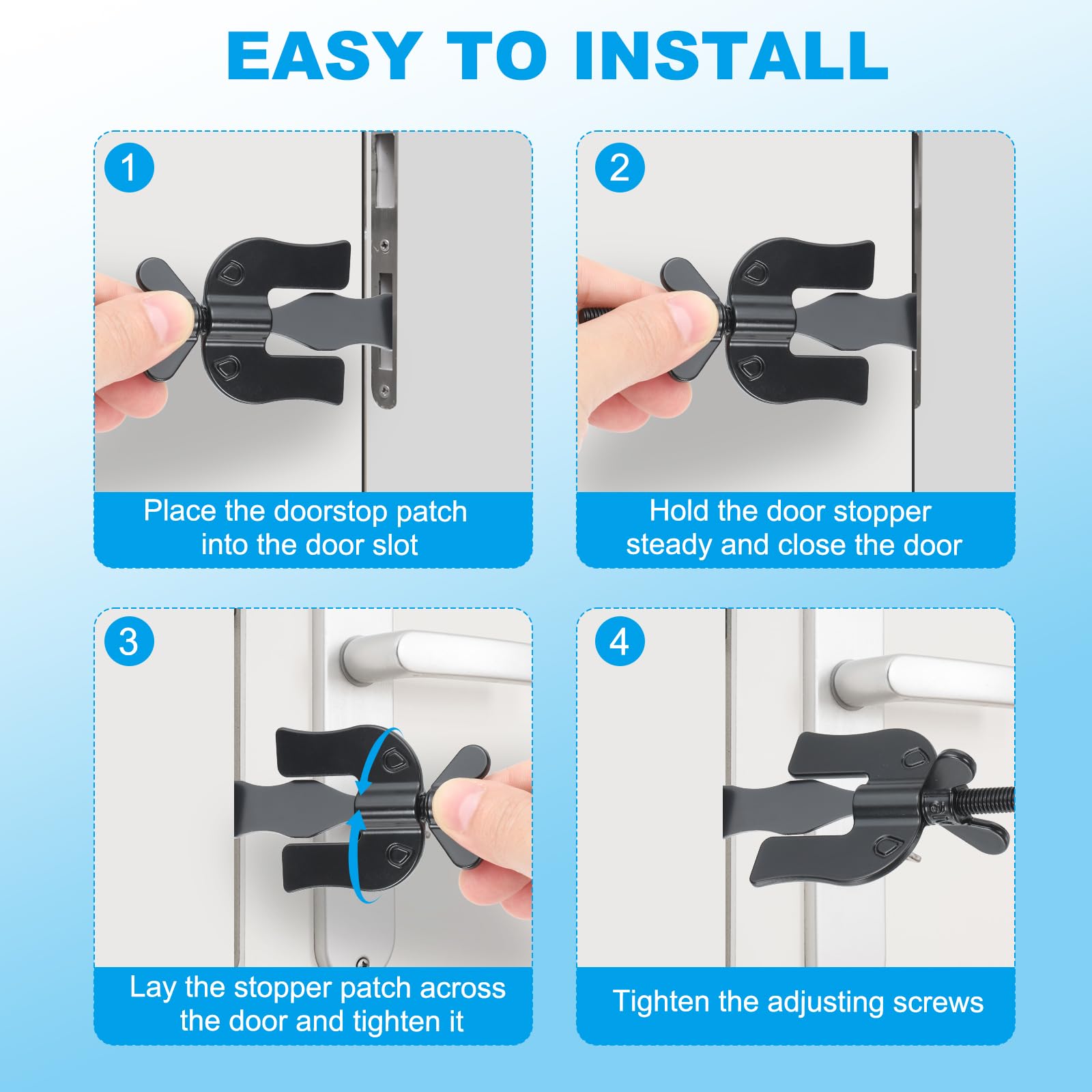 EASY TO INSTALL

1

Place the doorstop patch into the door slot

2

Hold the door stopper steady and close the door

3

Lay the stopper patch across the door and tighten it

4

Tighten the adjusting screws