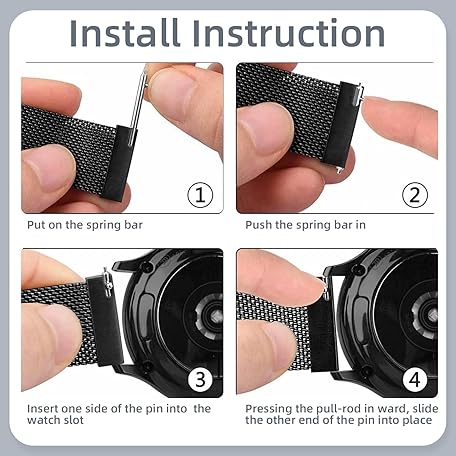 Install Instruction

1

Put on the spring bar

2

Push the spring bar in

3

Insert one side of the pin into the watch slot

4

Pressing the pull-rod in ward, slide the other end of the pin into place