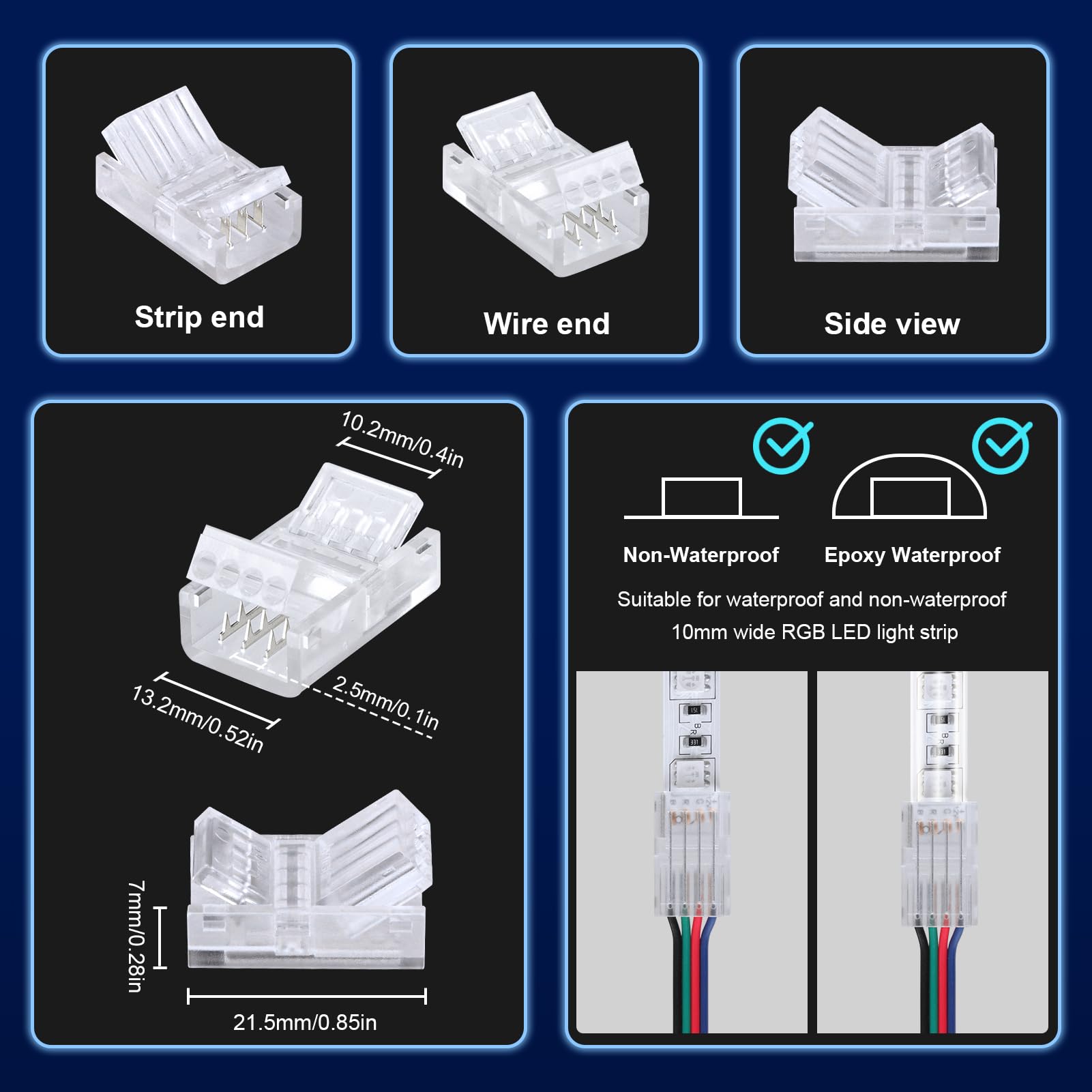 Strip end

Wire end

Side view

10.2mm/0.4in

13.2mm/0.52in

2.5mm/0.1in

7mm/0.28in

21.5mm/0.85in

Non-Waterproof

Epoxy Waterproof

Suitable for waterproof and non-waterproof 10mm wide RGB LED light strip