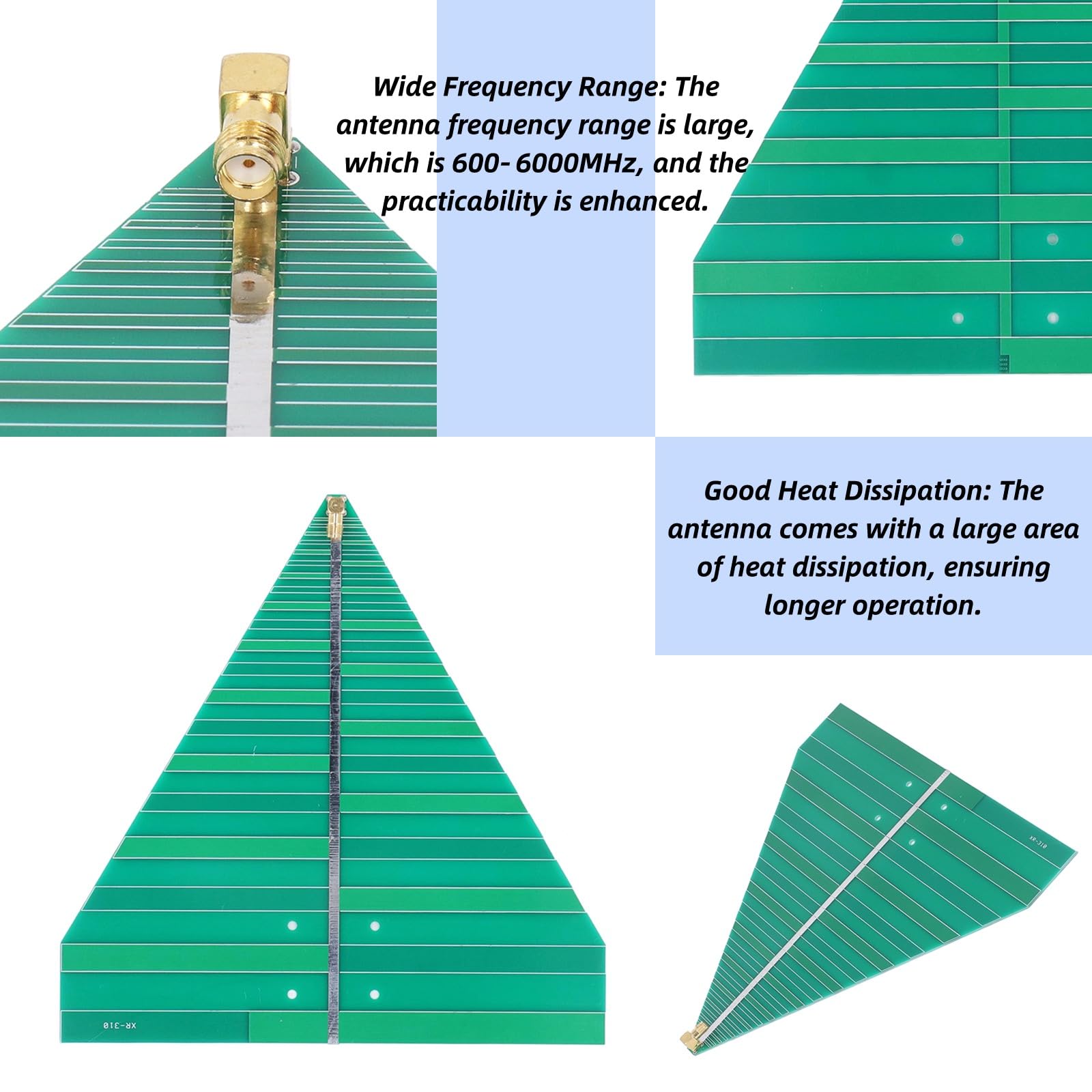 Wide Frequency Range: The antenna frequency range is large, which is 600- 6000MHz, and the practicability is enhanced.

Good Heat Dissipation: The antenna comes with a large area of heat dissipation, ensuring longer operation.

XR-310

XR-310