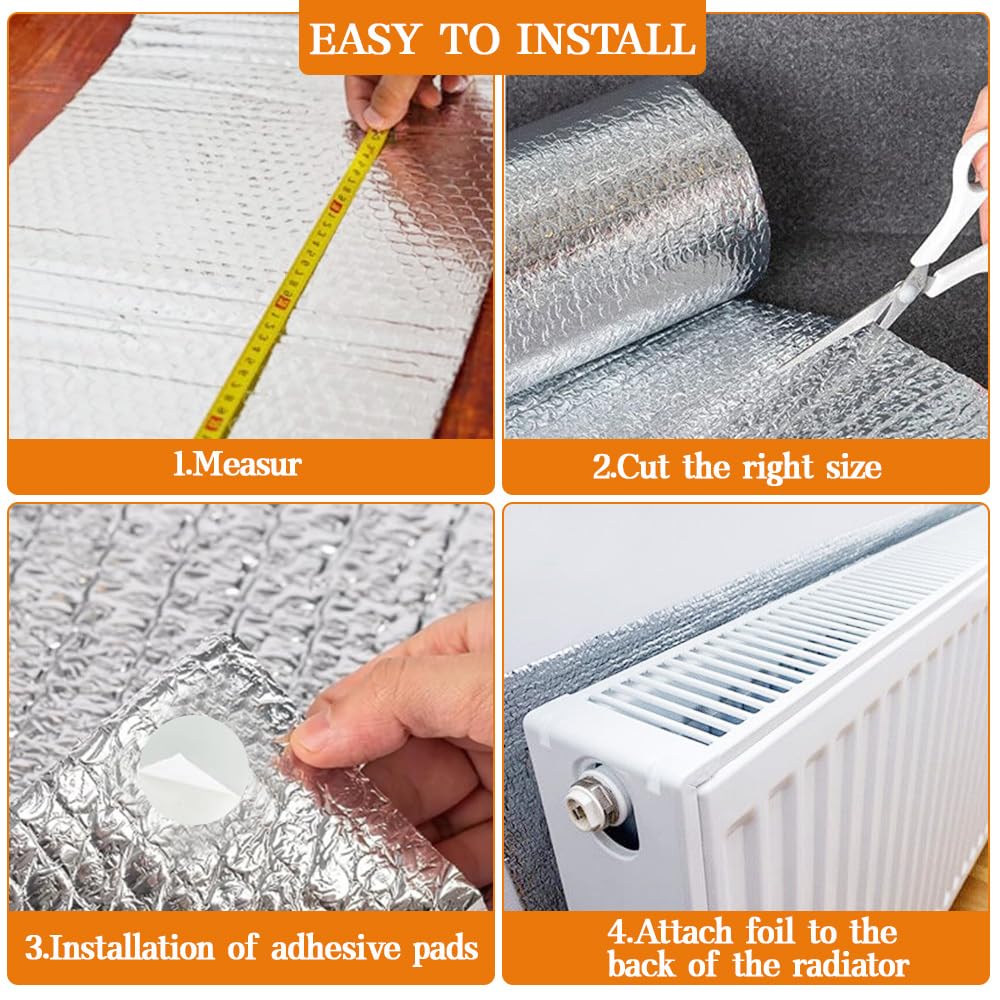 EASY TO INSTALL

1.Measur

2.Cut the right size

3.Installation of adhesive pads

4.Attach foil to the back of the radiator