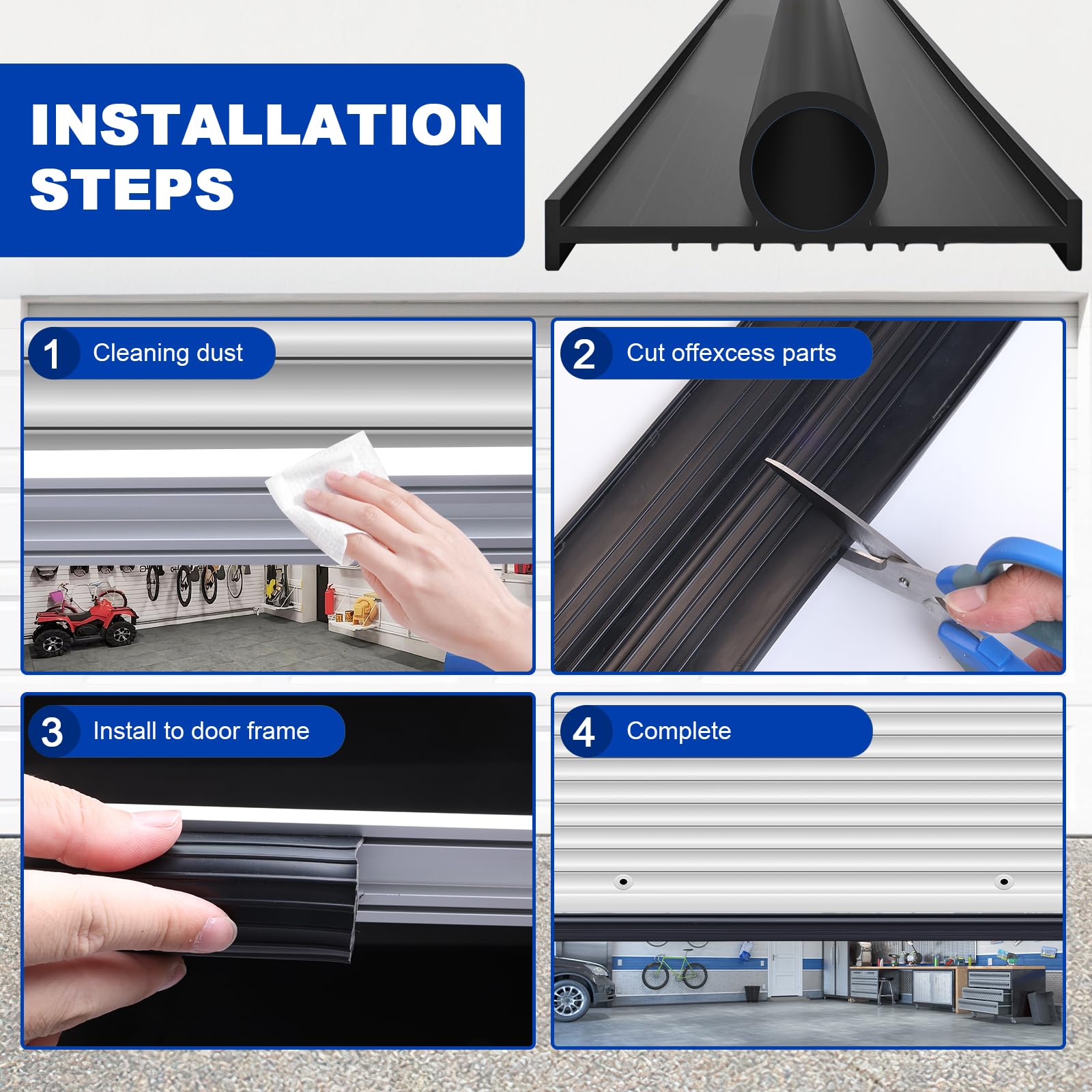 INSTALLATION STEPS

1 Cleaning dust

2 Cut offexcess parts

3 Install to door frame

4 Complete