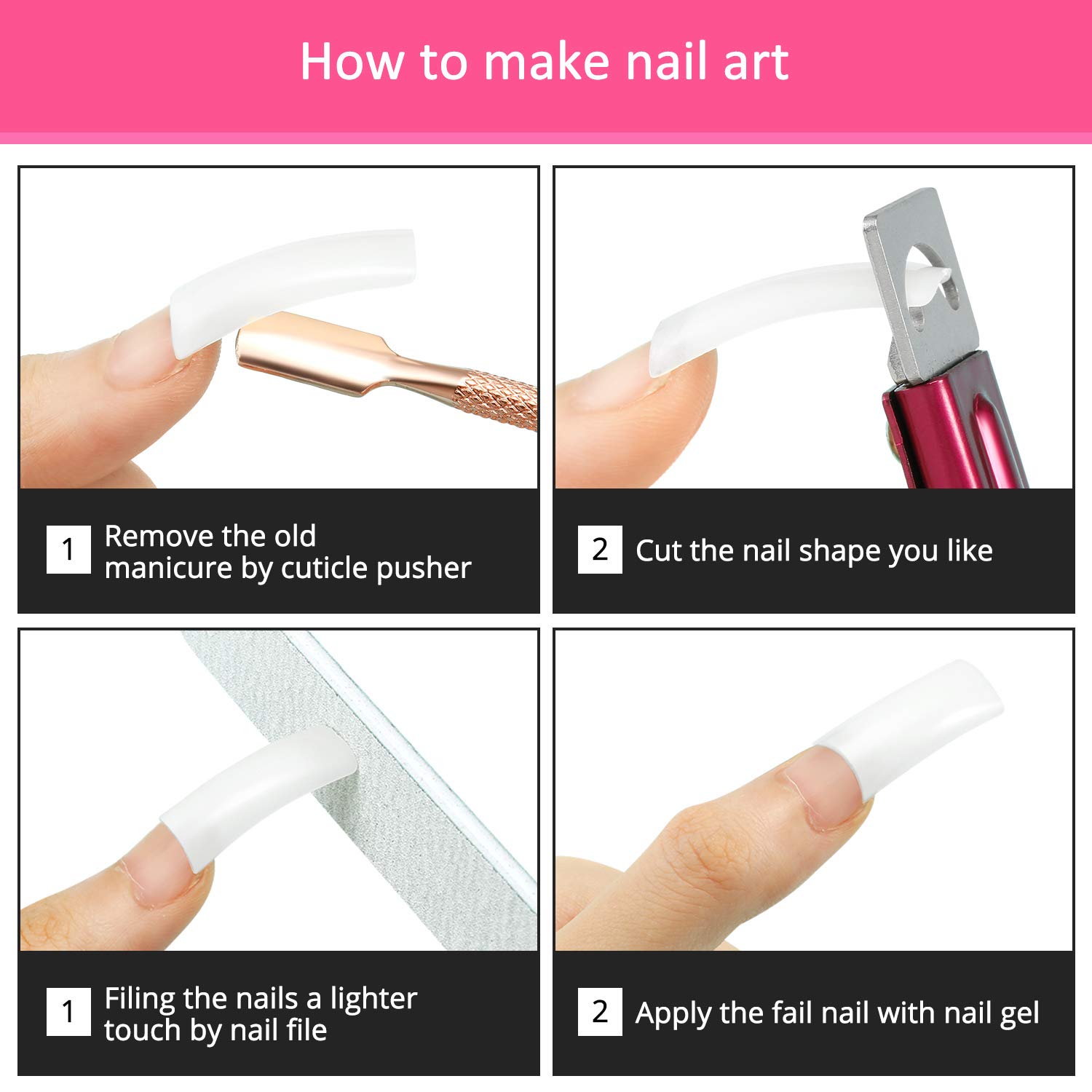 How to make nail art

1 Remove the old manicure by cuticle pusher

2 Cut the nail shape you like

1 Filing the nails a lighter touch by nail file

2 Apply the fail nail with nail gel