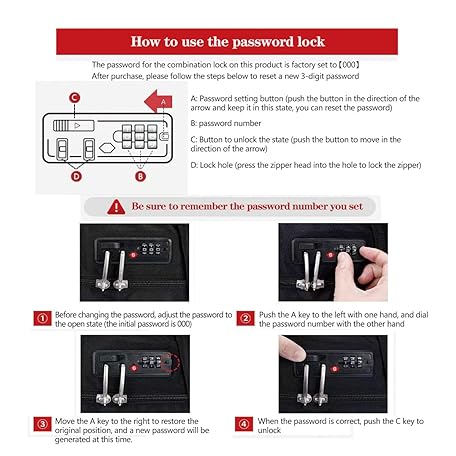 How to use the password lock

The password for the combination lock on this product is factory set to【000】
After purchase, please follow the steps below to reset a new 3-digit password

C

A

D

B

A: Password setting button (push the button in the direction of the arrow and keep it in this state, you can reset the password)

B: password number

C: Button to unlock the state (push the button to move in the direction of the arrow)

D: Lock hole (press the zipper head into the hole to lock the zipper)

Be sure to remember the password number you set

① Before changing the password, adjust the password to the open state (the initial password is 000)

② Push the A key to the left with one hand, and dial the password number with the other hand

③ Move the A key to the right to restore the original position, and a new password will be generated at this time.

④ When the password is correct, push the C key to unlock