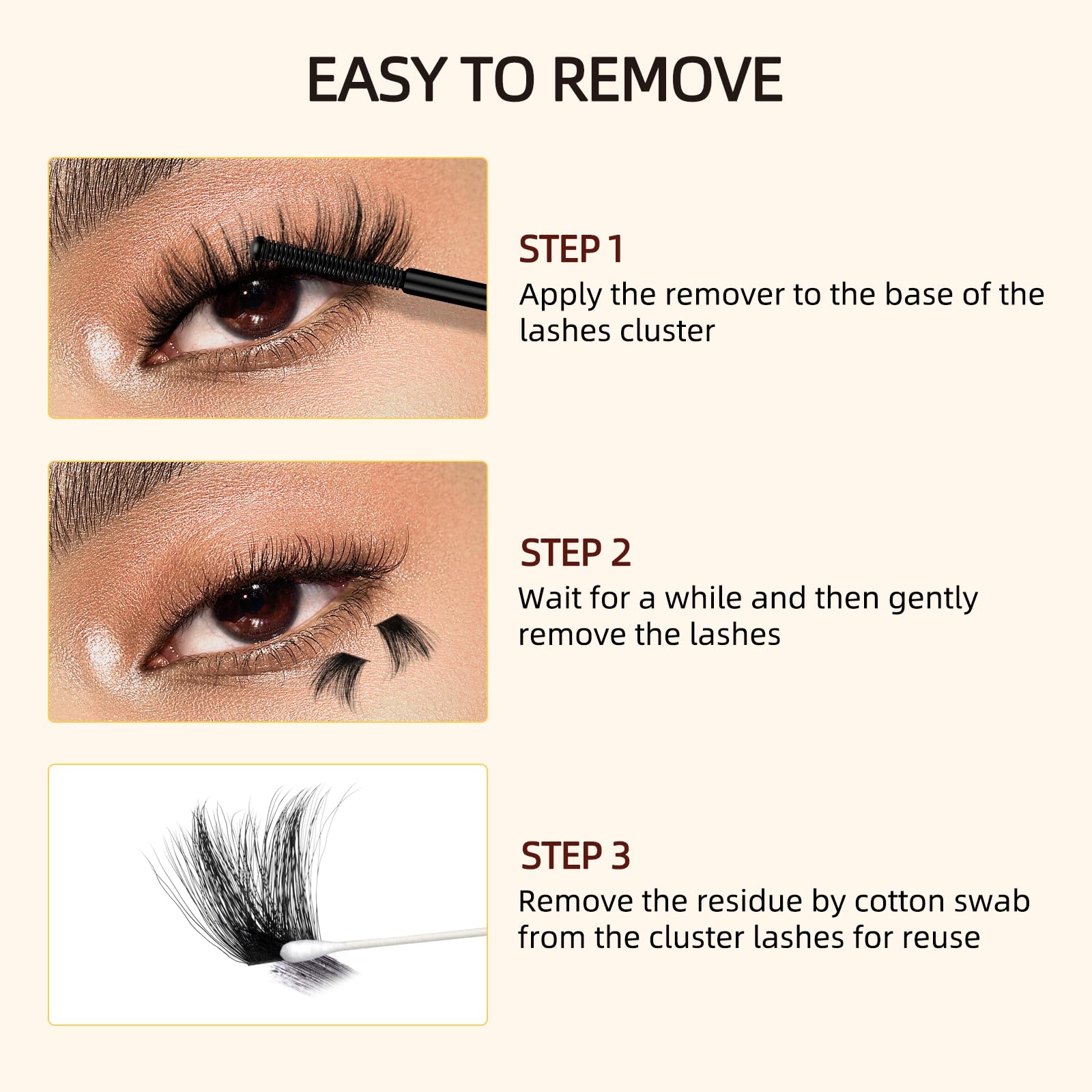 EASY TO REMOVE

STEP 1
Apply the remover to the base of the lashes cluster

STEP 2
Wait for a while and then gently remove the lashes

STEP 3
Remove the residue by cotton swab from the cluster lashes for reuse