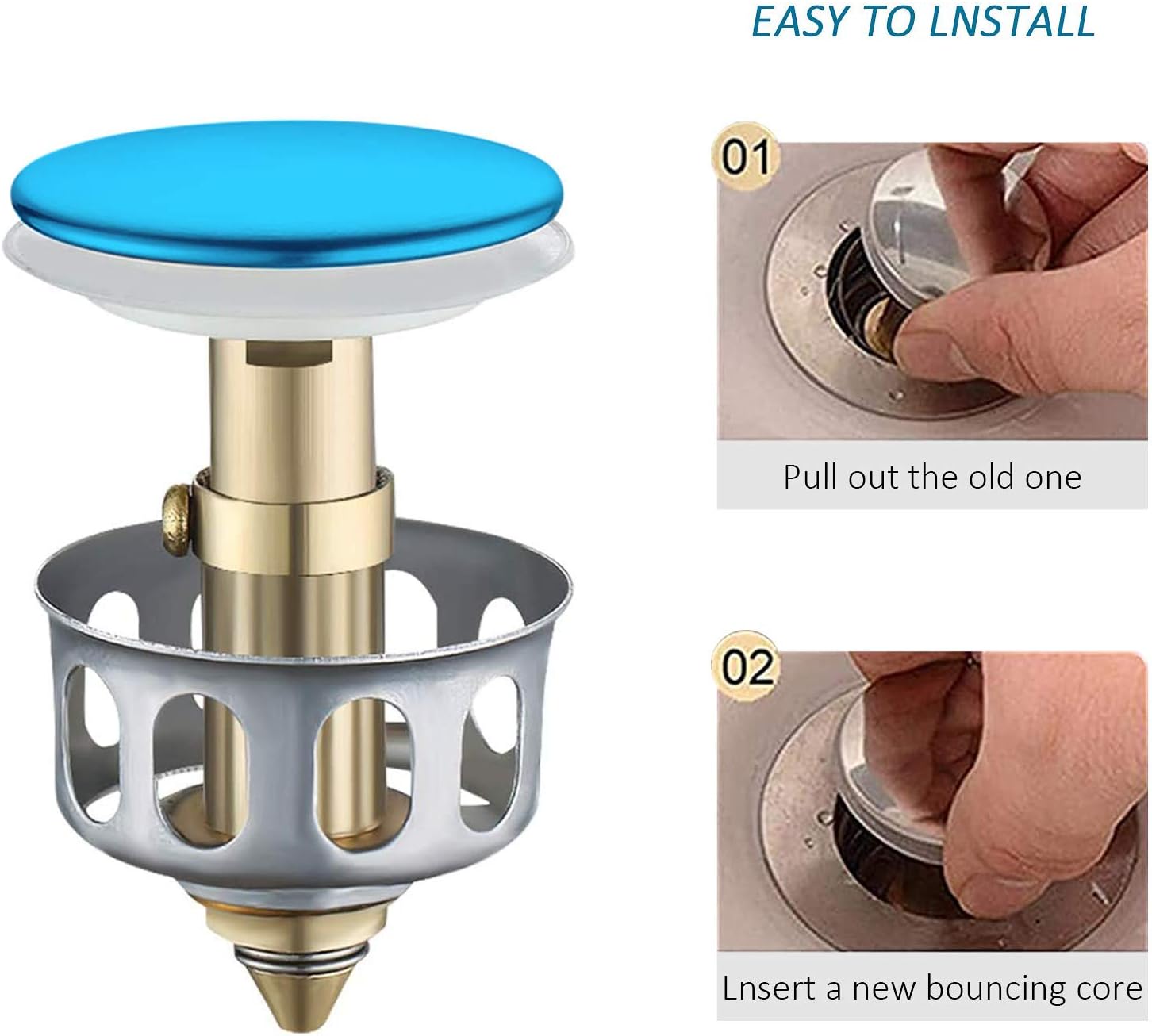 EASY TO LNSTALL

01

Pull out the old one

02

Lnsert a new bouncing core