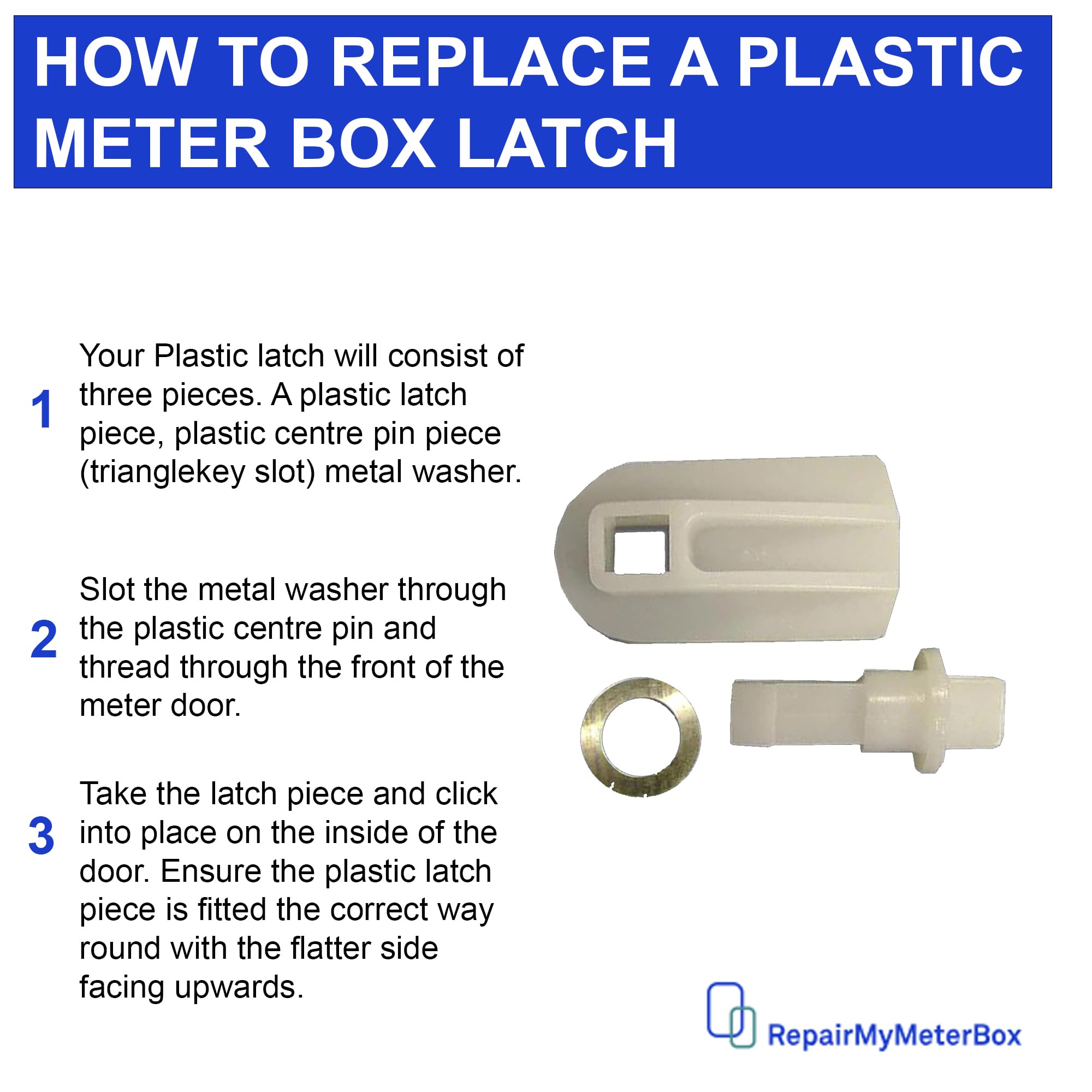 HOW TO REPLACE A PLASTIC METER BOX LATCH

1 Your Plastic latch will consist of three pieces. A plastic latch piece, plastic centre pin piece (trianglekey slot) metal washer.

2 Slot the metal washer through the plastic centre pin and thread through the front of the meter door.

3 Take the latch piece and click into place on the inside of the door. Ensure the plastic latch piece is fitted the correct way round with the flatter side facing upwards.

RepairMyMeterBox