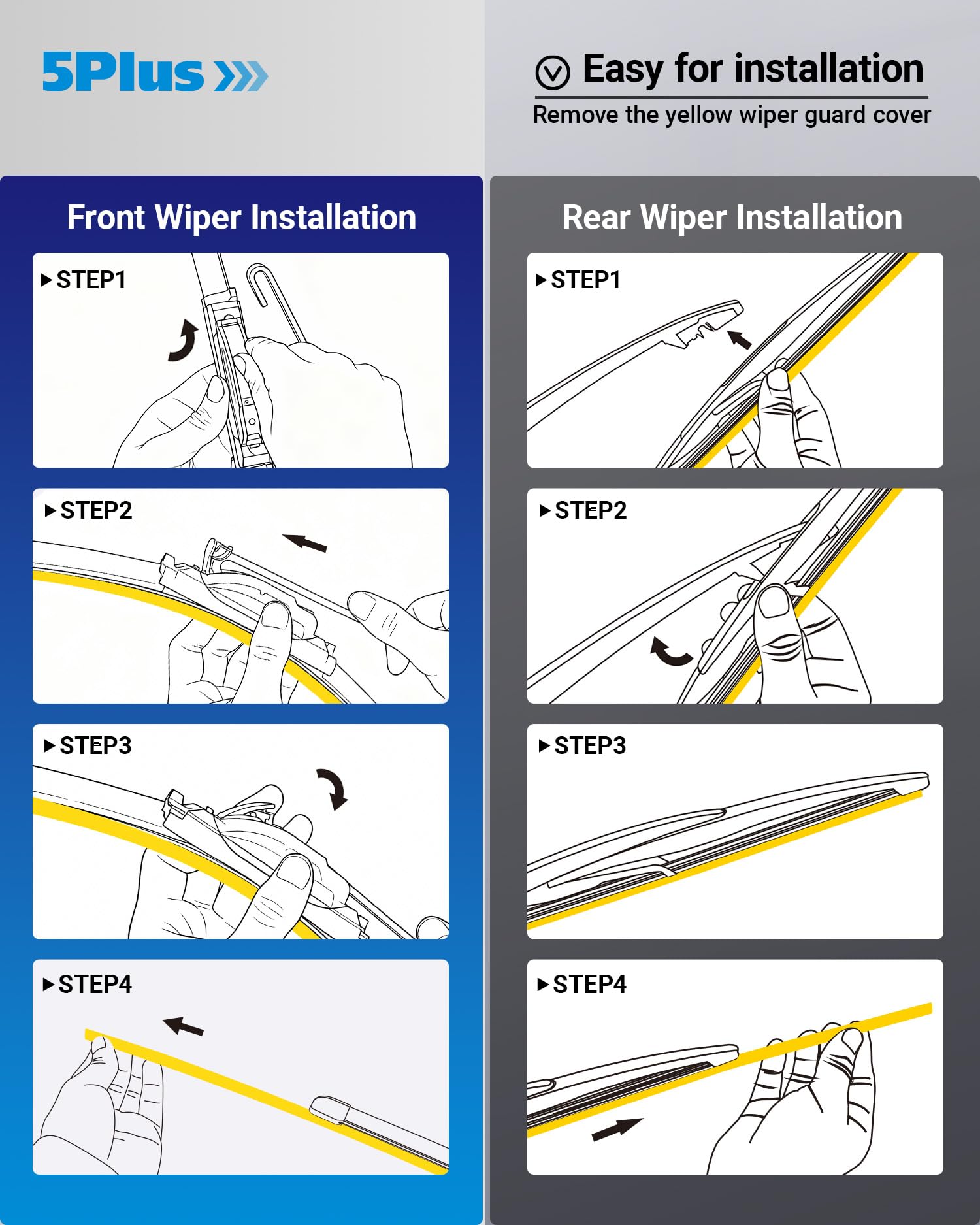 5Plus

Easy for installation

Remove the yellow wiper guard cover

Front Wiper Installation

STEP1

STEP2

STEP3

STEP4

Rear Wiper Installation

STEP1

STEP2

STEP3

STEP4