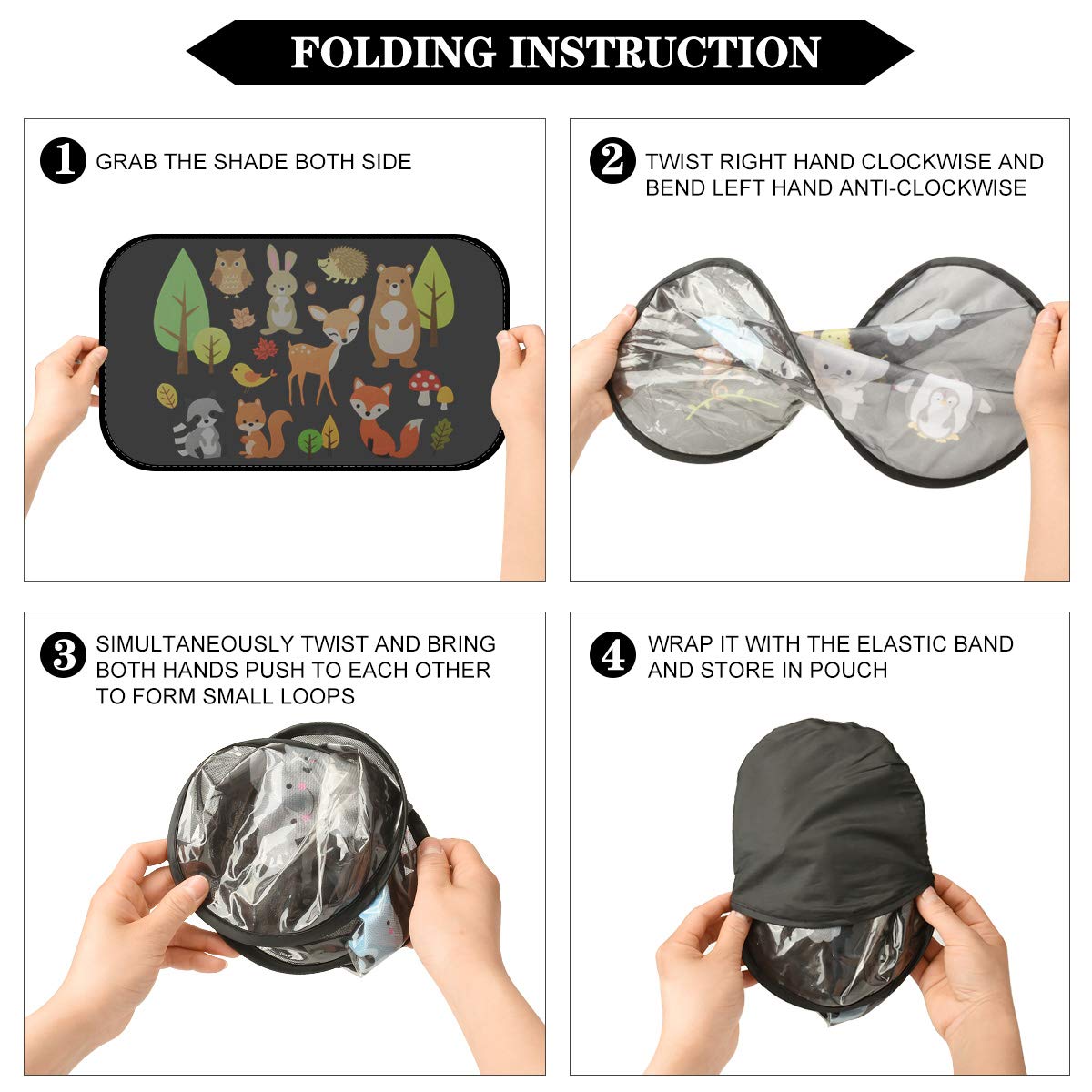 FOLDING INSTRUCTION

1 GRAB THE SHADE BOTH SIDE

2 TWIST RIGHT HAND CLOCKWISE AND BEND LEFT HAND ANTI-CLOCKWISE

3 SIMULTANEOUSLY TWIST AND BRING BOTH HANDS PUSH TO EACH OTHER TO FORM SMALL LOOPS

4 WRAP IT WITH THE ELASTIC BAND AND STORE IN POUCH