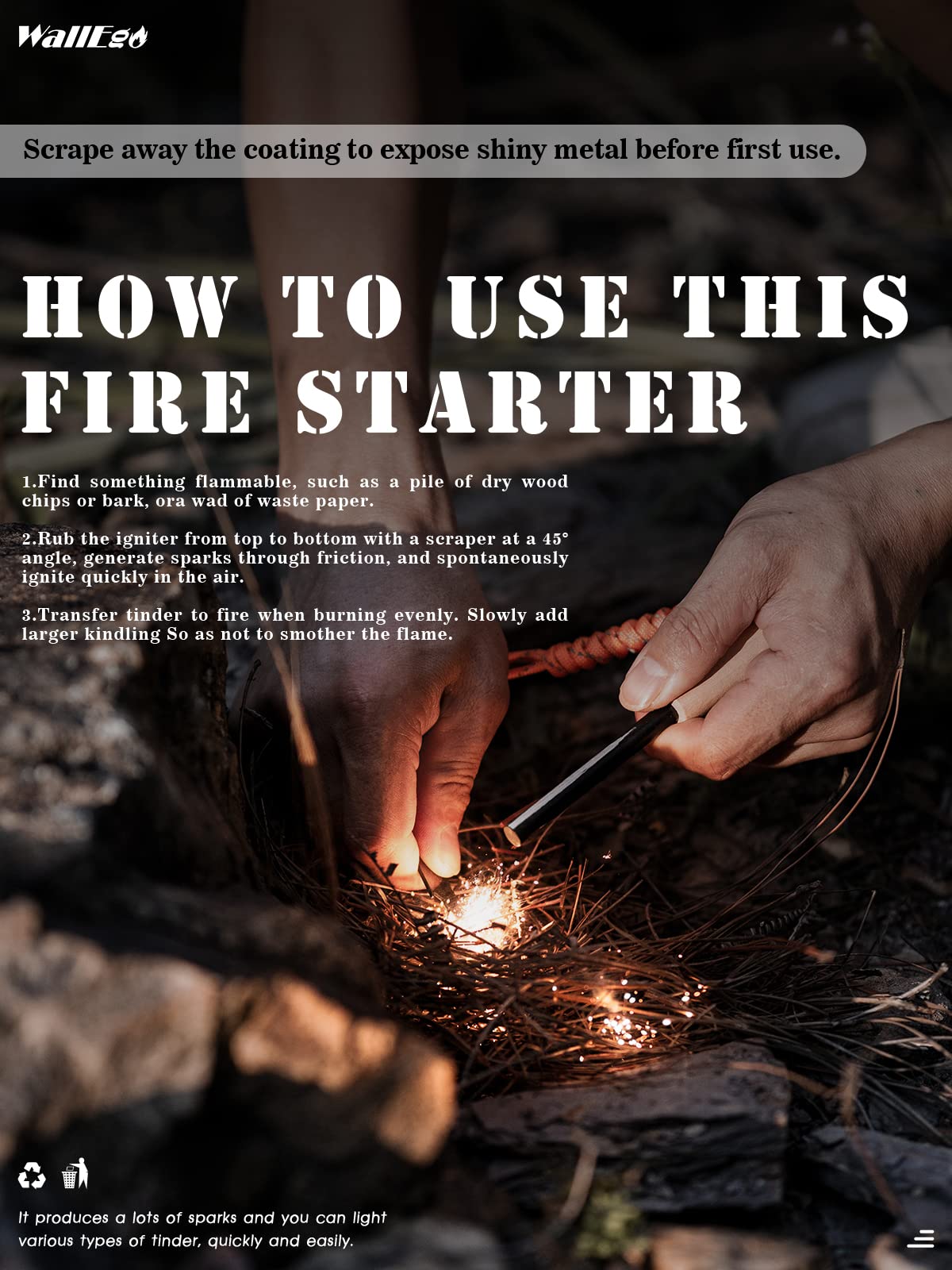 WallEgo

Scrape away the coating to expose shiny metal before first use.

HOW TO USE THIS FIRE STARTER

1.Find something flammable, such as a pile of dry wood chips or bark, ora wad of waste paper.

2.Rub the igniter from top to bottom with a scraper at a 45° angle, generate sparks through friction, and spontaneously ignite quickly in the air.

3.Transfer tinder to fire when burning evenly. Slowly add larger kindling So as not to smother the flame.

It produces a lots of sparks and you can light various types of tinder, quickly and easily.