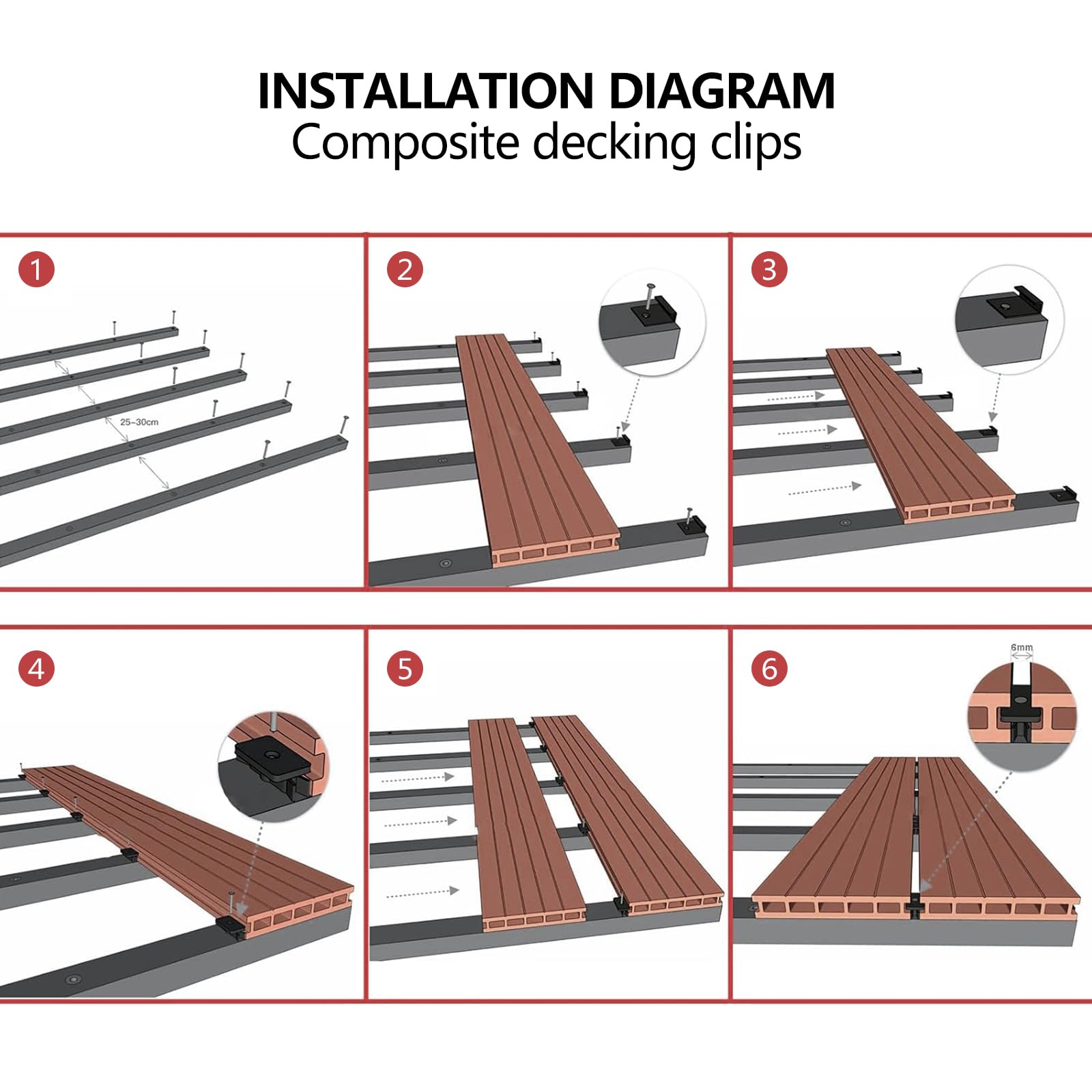 INSTALLATION DIAGRAM
Composite decking clips

1

25~30cm

2

3

4

5

6

6mm