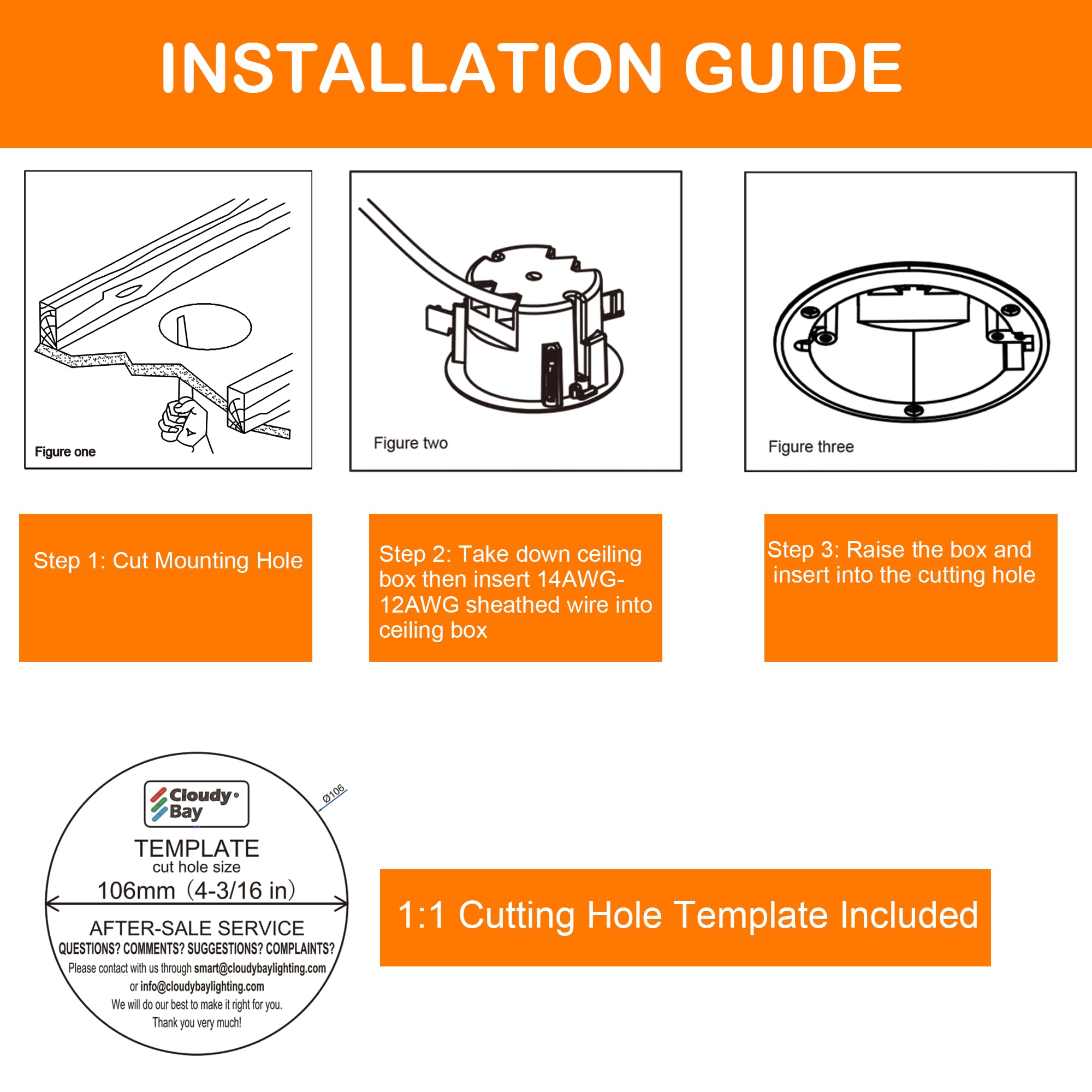 INSTALLATION GUIDE

Figure one

Figure two

Figure three

Step 1: Cut Mounting Hole

Step 2: Take down ceiling box then insert 14AWG-12AWG sheathed wire into ceiling box

Step 3: Raise the box and insert into the cutting hole

Cloudy Bay

Ø106

TEMPLATE
cut hole size
106mm（4-3/16 in）

AFTER-SALE SERVICE
QUESTIONS? COMMENTS? SUGGESTIONS? COMPLAINTS?
Please contact with us through smart@cloudybaylighting.com or info@cloudybaylighting.com
We will do our best to make it right for you.
Thank you very much!

1:1 Cutting Hole Template Included