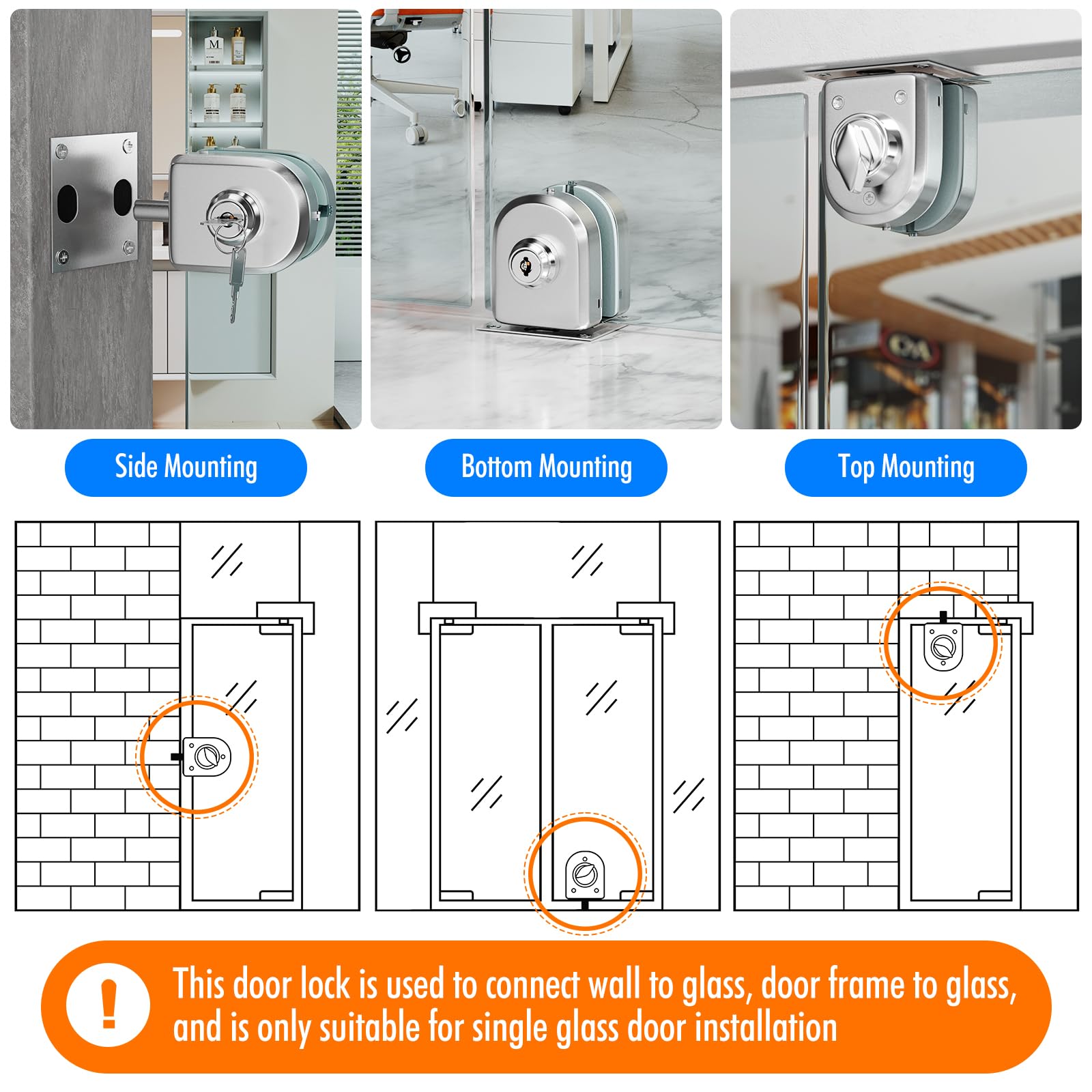 Side Mounting

Bottom Mounting

Top Mounting

!

This door lock is used to connect wall to glass, door frame to glass, and is only suitable for single glass door installation