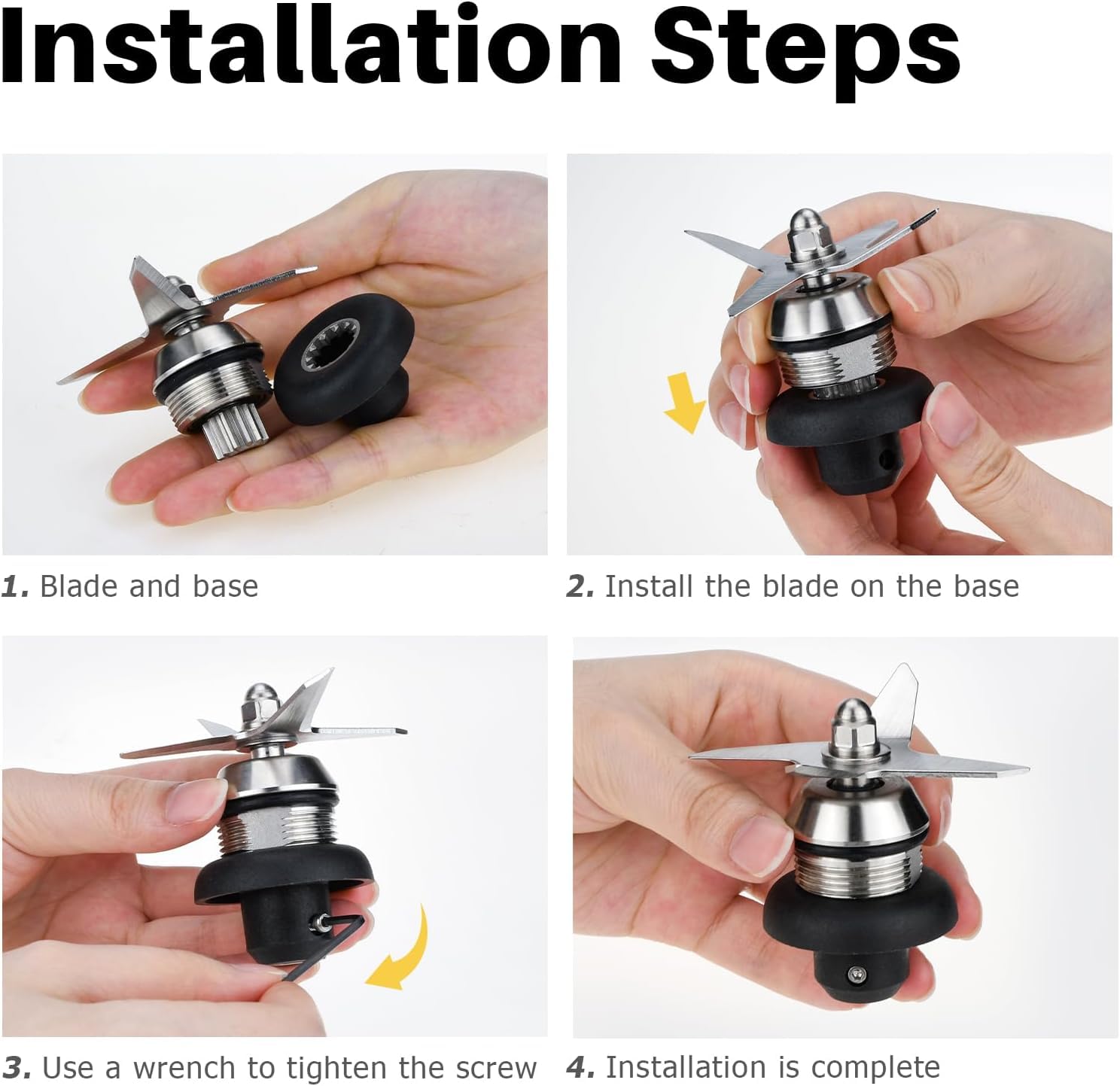 Installation Steps

1. Blade and base

2. Install the blade on the base

3. Use a wrench to tighten the screw

4. Installation is complete