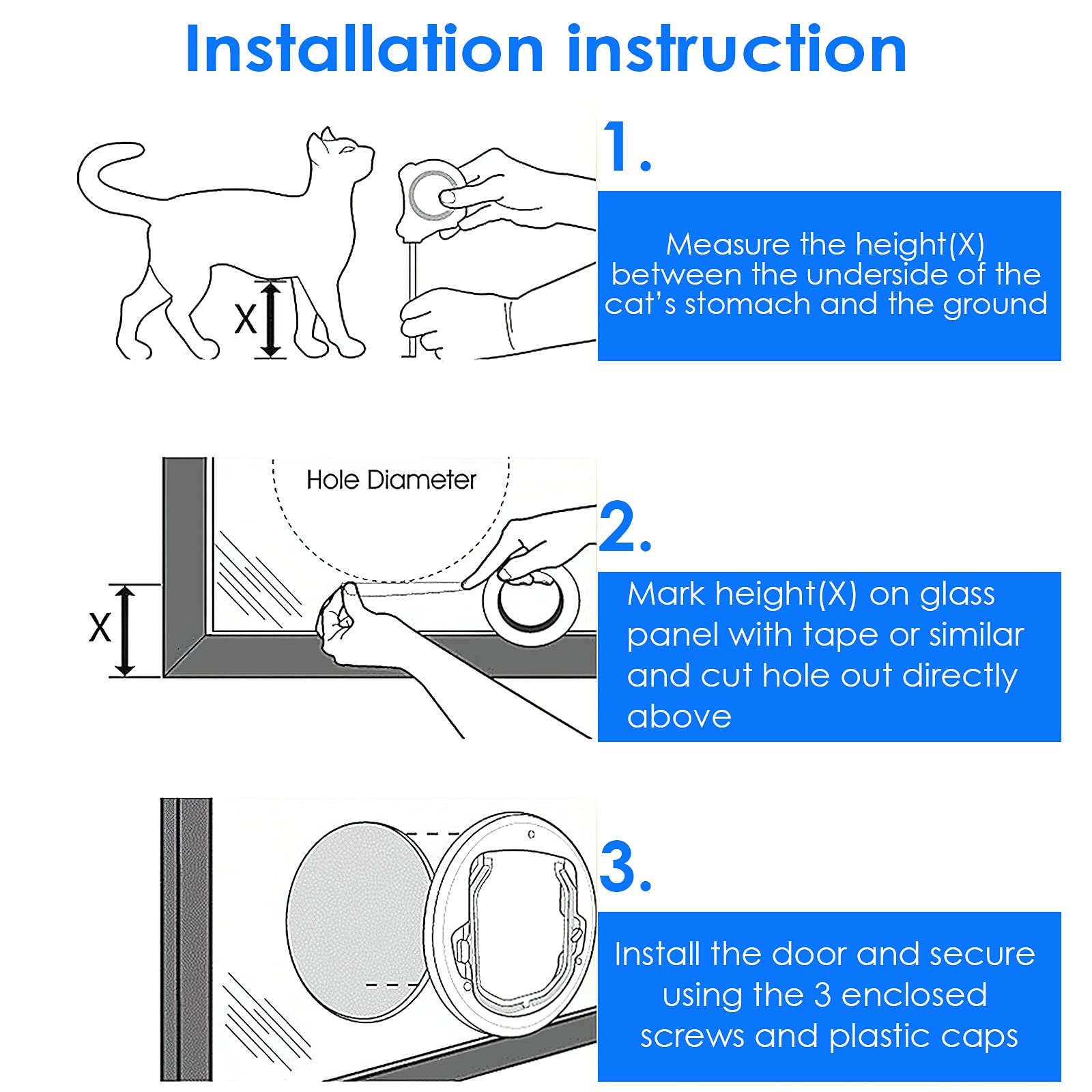 Installation instruction

X

1.

Measure the height(X) between the underside of the cat's stomach and the ground

Hole Diameter

X

2.

Mark height(X) on glass panel with tape or similar and cut hole out directly above

3.

Install the door and secure using the 3 enclosed screws and plastic caps