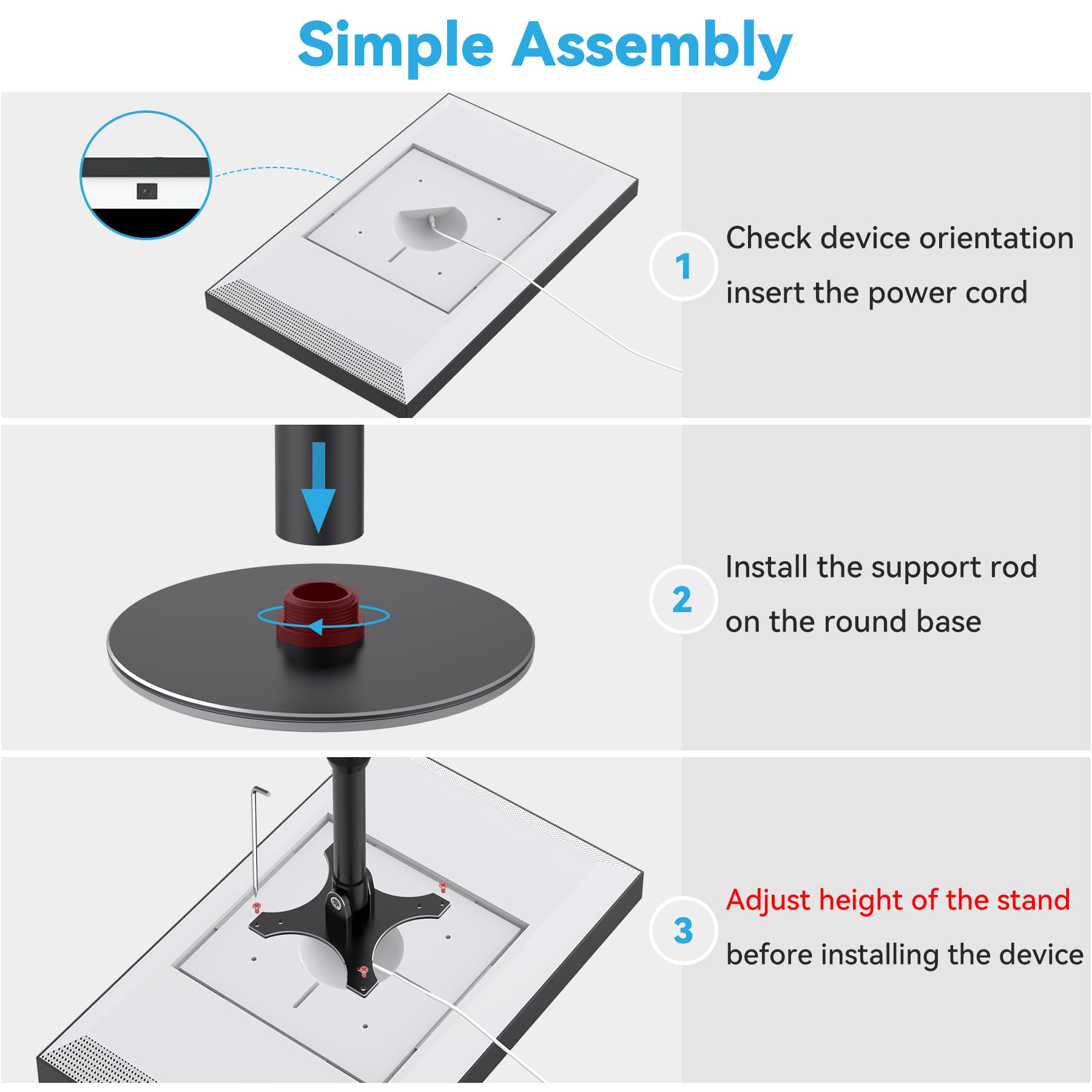 Simple Assembly

1

Check device orientation insert the power cord

2

Install the support rod on the round base

3

Adjust height of the stand before installing the device