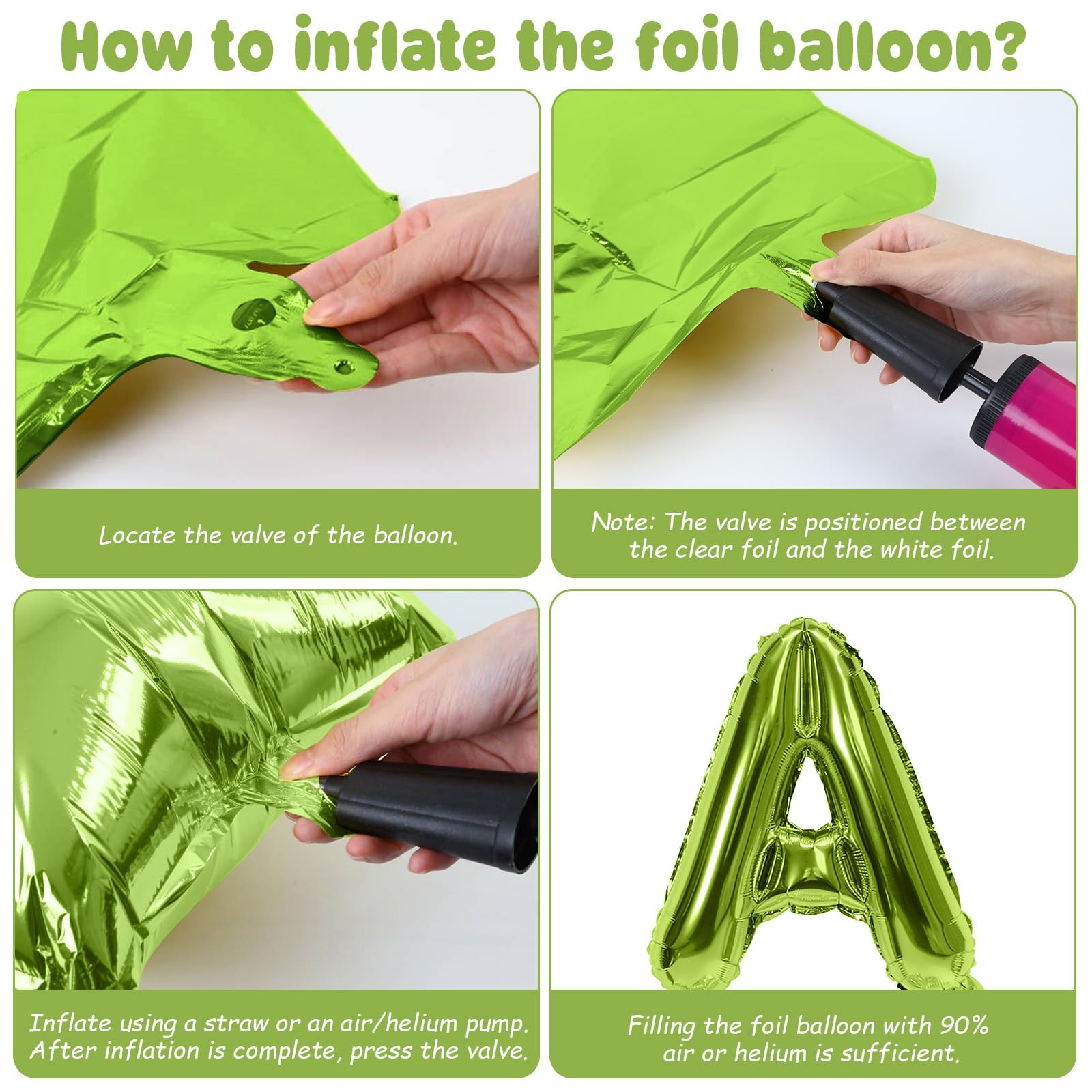 How to inflate the foil balloon?

Locate the valve of the balloon.

Note: The valve is positioned between the clear foil and the white foil.

Inflate using a straw or an air/helium pump. After inflation is complete, press the valve.

Filling the foil balloon with 90% air or helium is sufficient.