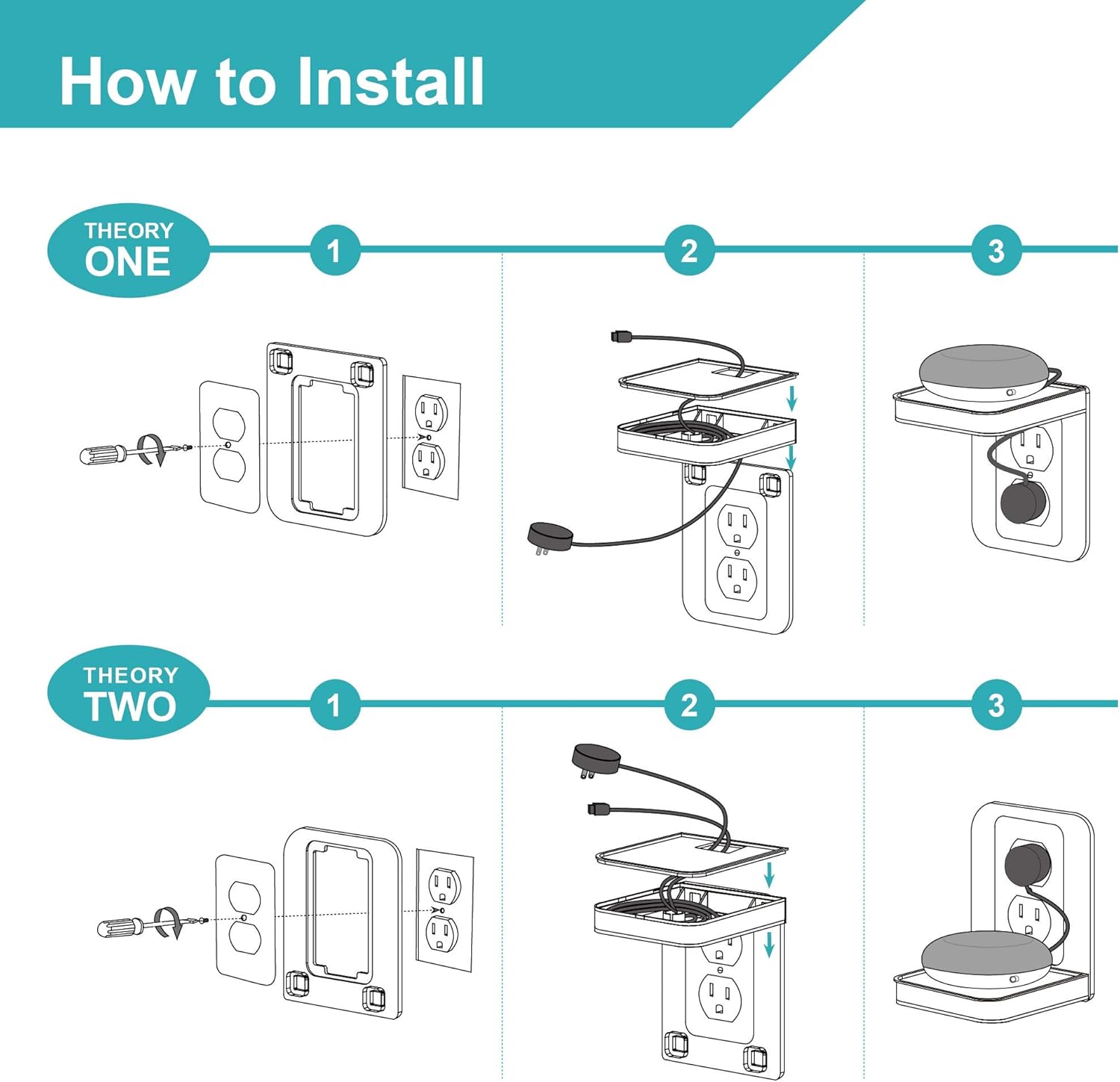 How to Install

THEORY ONE

1

2

3

THEORY TWO

1

2

3