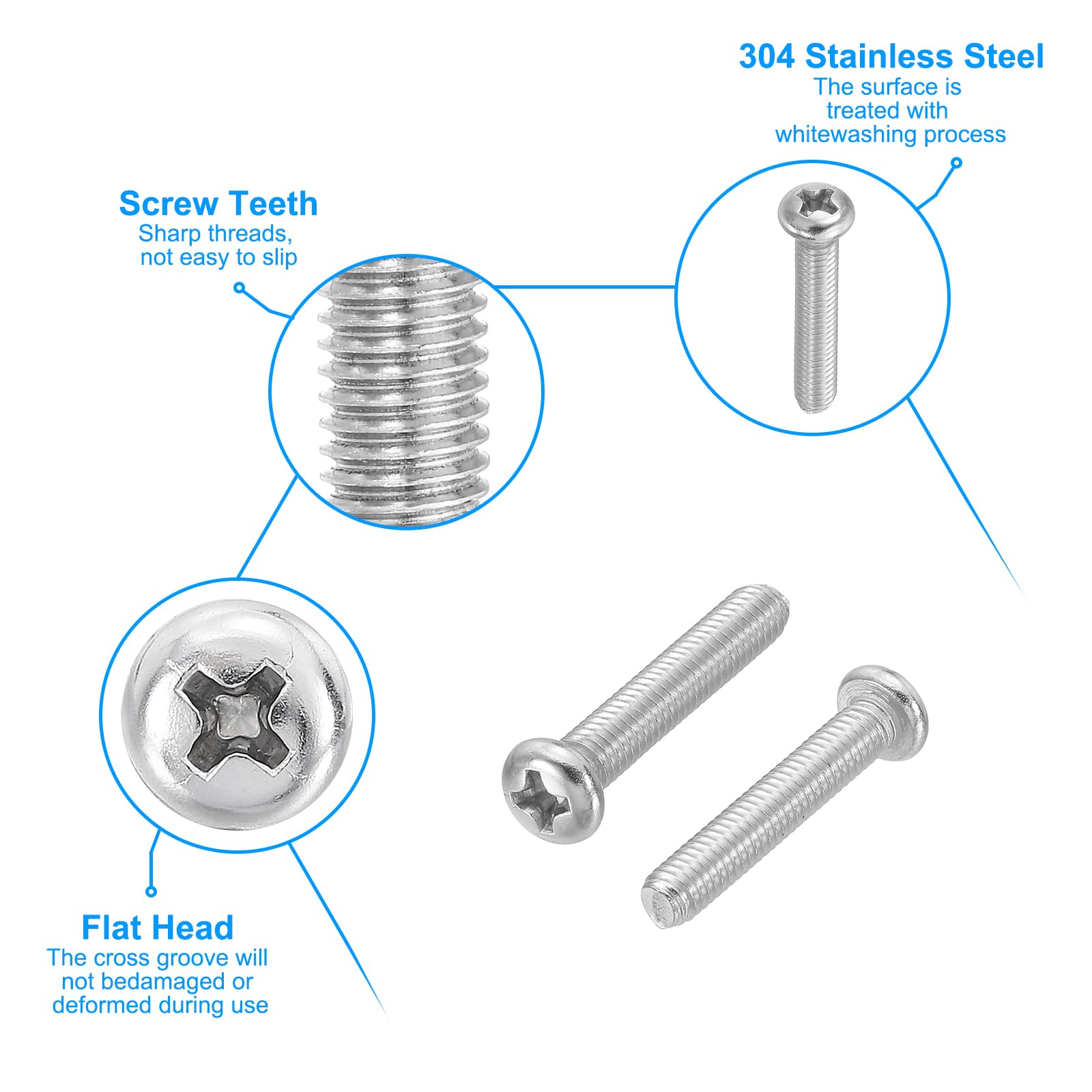 304 Stainless Steel
The surface is treated with whitewashing process

Screw Teeth
Sharp threads, not easy to slip

Flat Head
The cross groove will not bedamaged or deformed during use