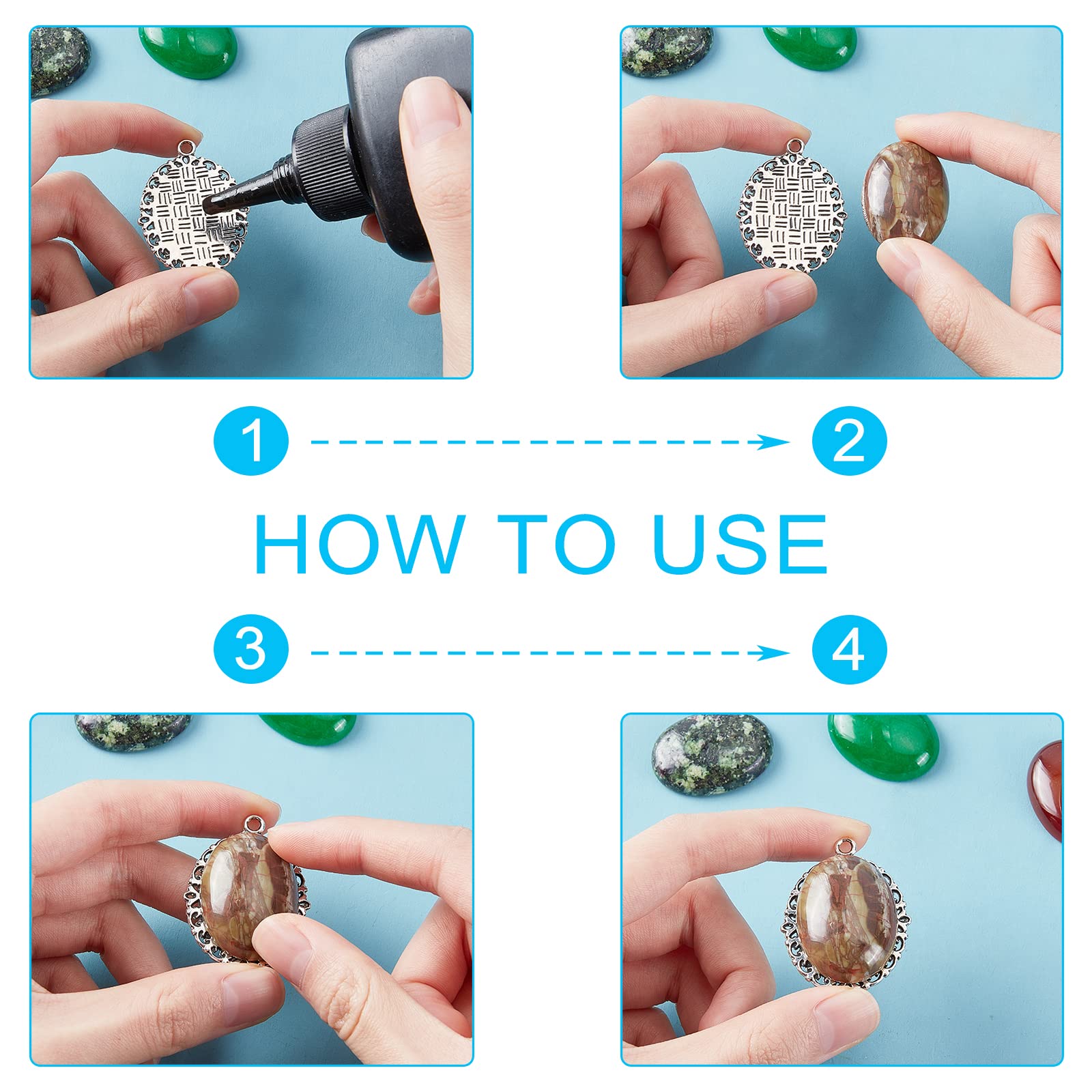 1

2

HOW TO USE

3

4