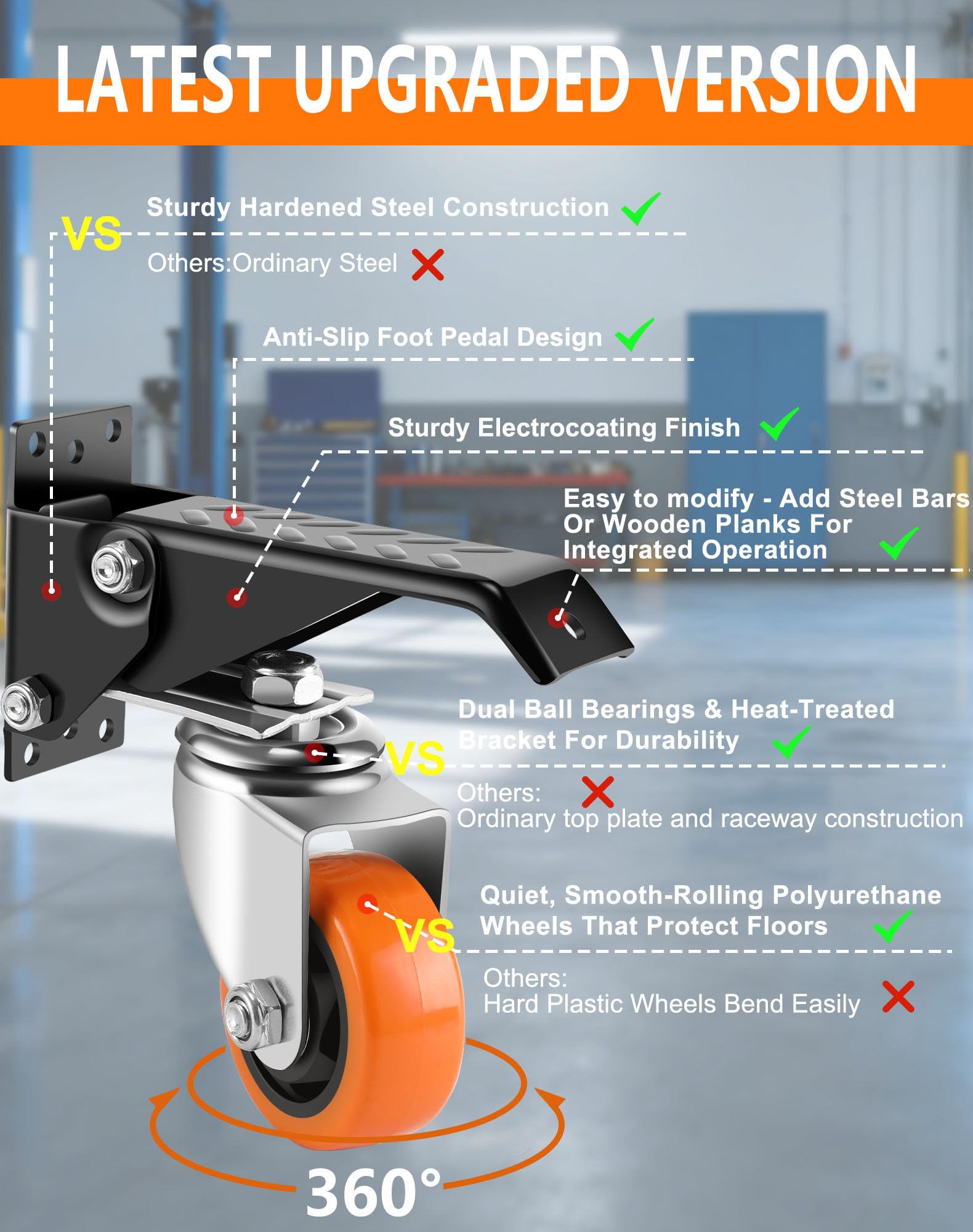 LATEST UPGRADED VERSION

Sturdy Hardened Steel Construction

VS

Others:Ordinary Steel

Anti-Slip Foot Pedal Design

Sturdy Electrocoating Finish

Easy to modify - Add Steel Bars Or Wooden Planks For Integrated Operation

Dual Ball Bearings & Heat-Treated Bracket For Durability

VS

Others:
Ordinary top plate and raceway construction

Quiet, Smooth-Rolling Polyurethane Wheels That Protect Floors

VS

Others:
Hard Plastic Wheels Bend Easily

360°