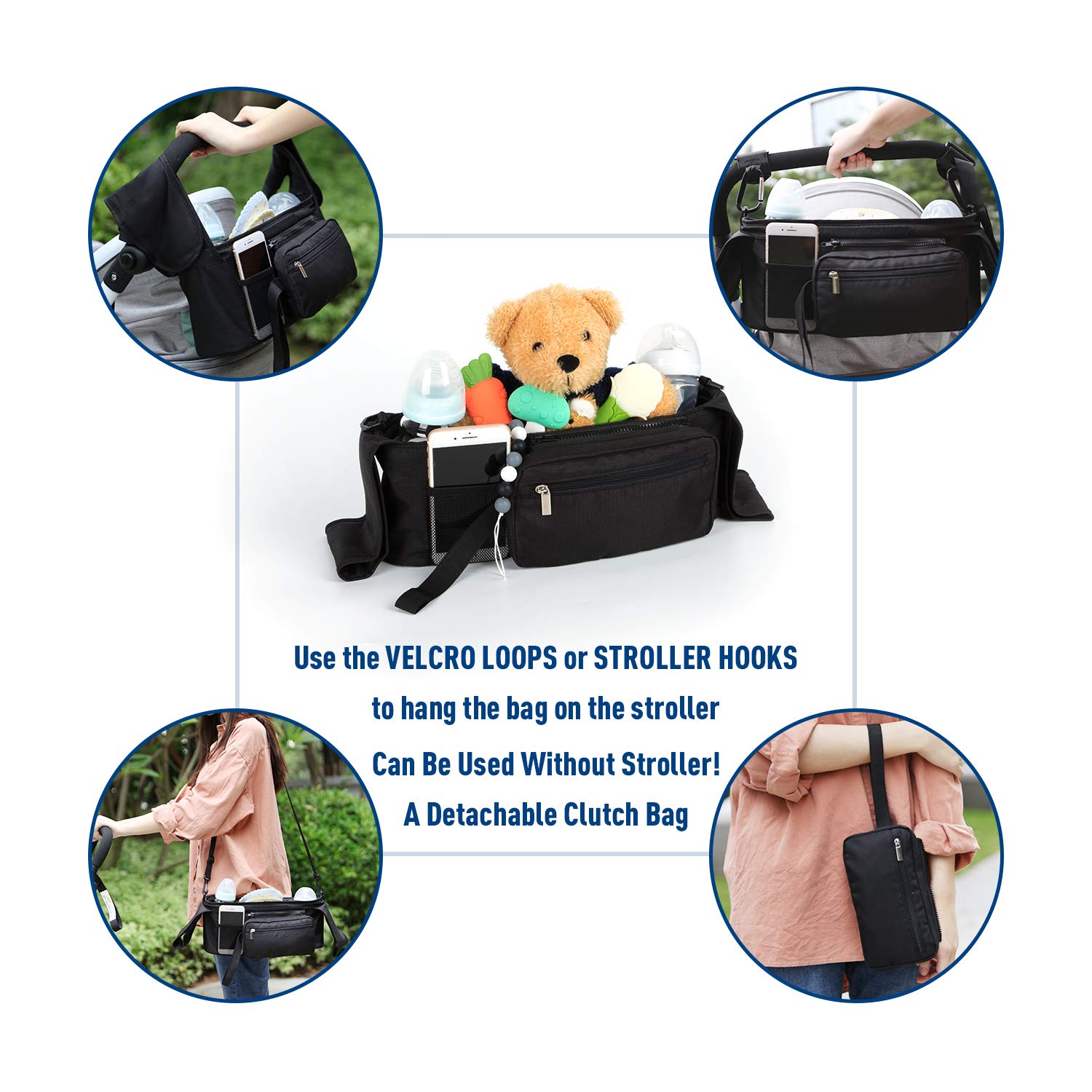 Use the VELCRO LOOPS or STROLLER HOOKS
to hang the bag on the stroller
Can Be Used Without Stroller!
A Detachable Clutch Bag