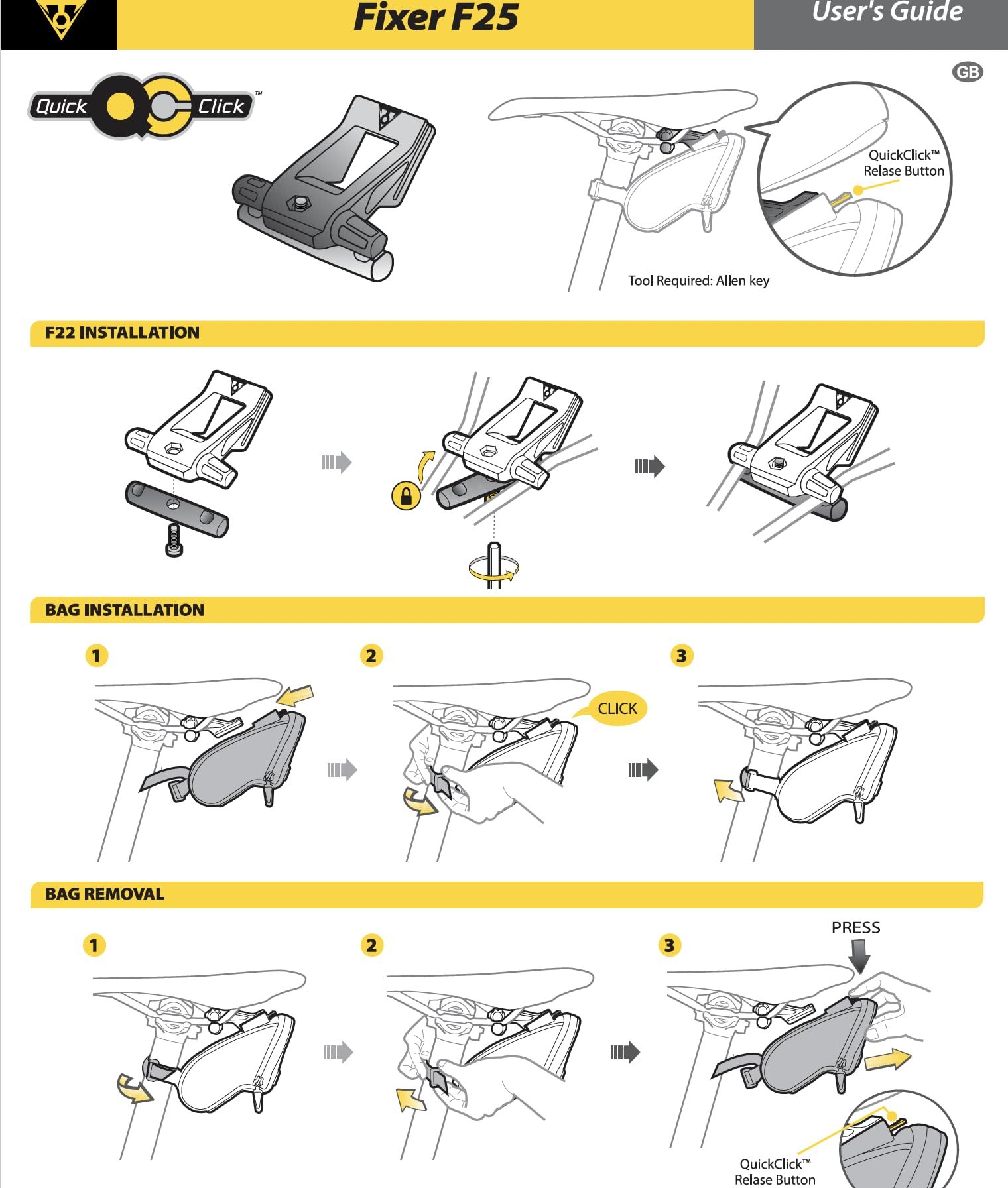 Fixer F25

User's Guide

GB

Quick Click™

QuickClick™ Relase Button

Tool Required: Allen key

F22 INSTALLATION

BAG INSTALLATION

1

2

CLICK

3

BAG REMOVAL

1

2

3

PRESS

QuickClick™ Relase Button