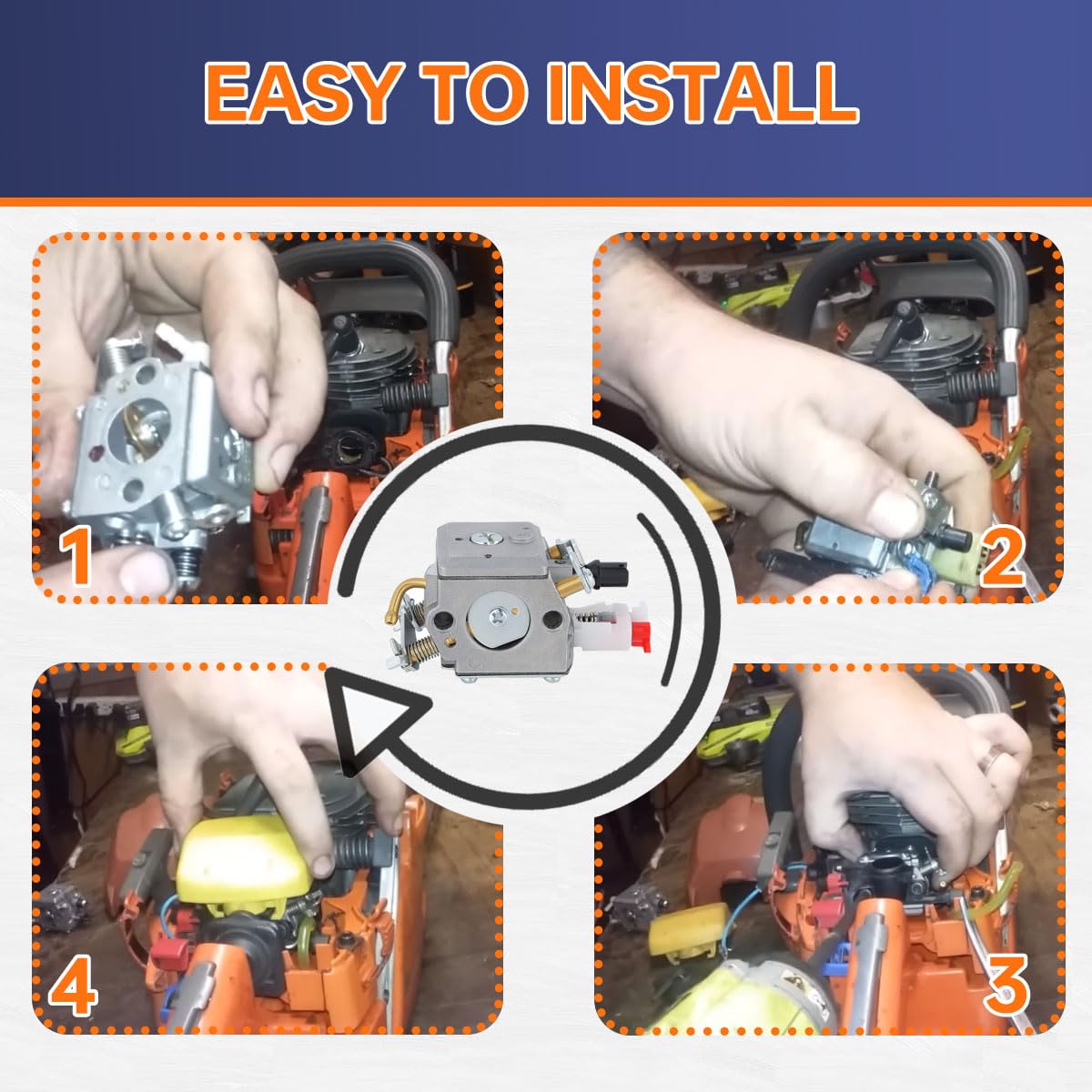 EASY TO INSTALL

1

2

4

3