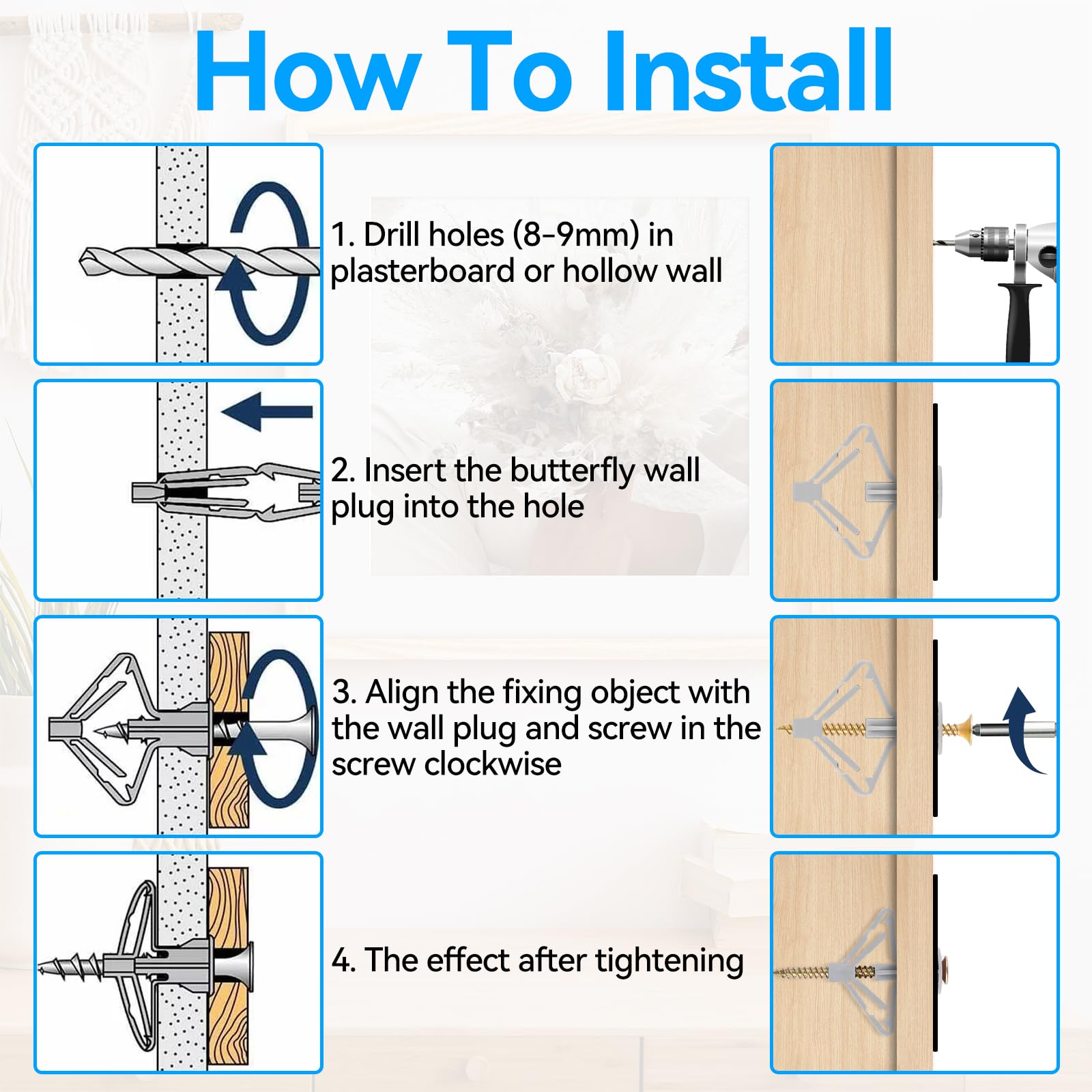 How To Install

1. Drill holes (8-9mm) in plasterboard or hollow wall

2. Insert the butterfly wall plug into the hole

3. Align the fixing object with the wall plug and screw in the screw clockwise

4. The effect after tightening