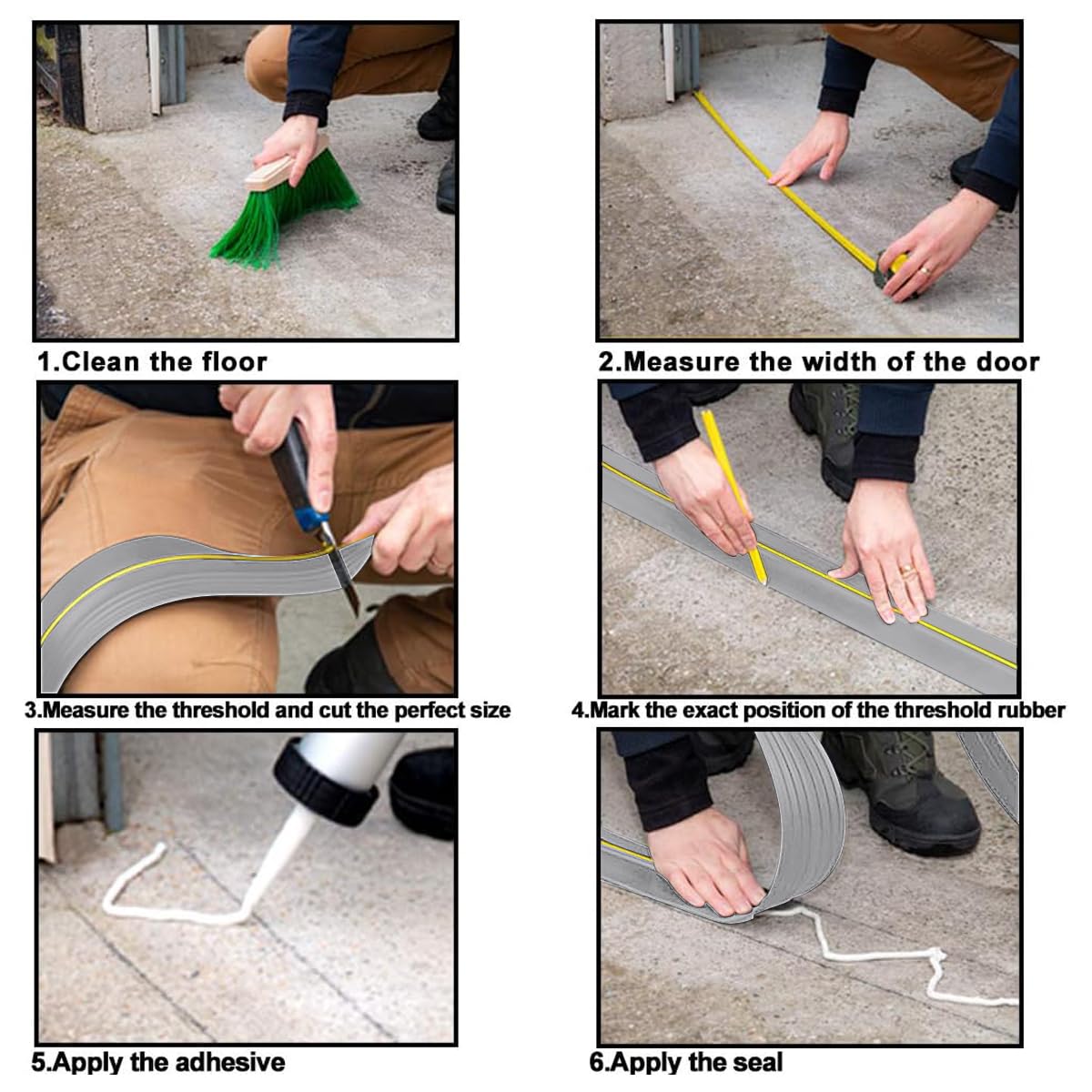 1.Clean the floor

2.Measure the width of the door

3.Measure the threshold and cut the perfect size

4.Mark the exact position of the threshold rubber

5.Apply the adhesive

6.Apply the seal