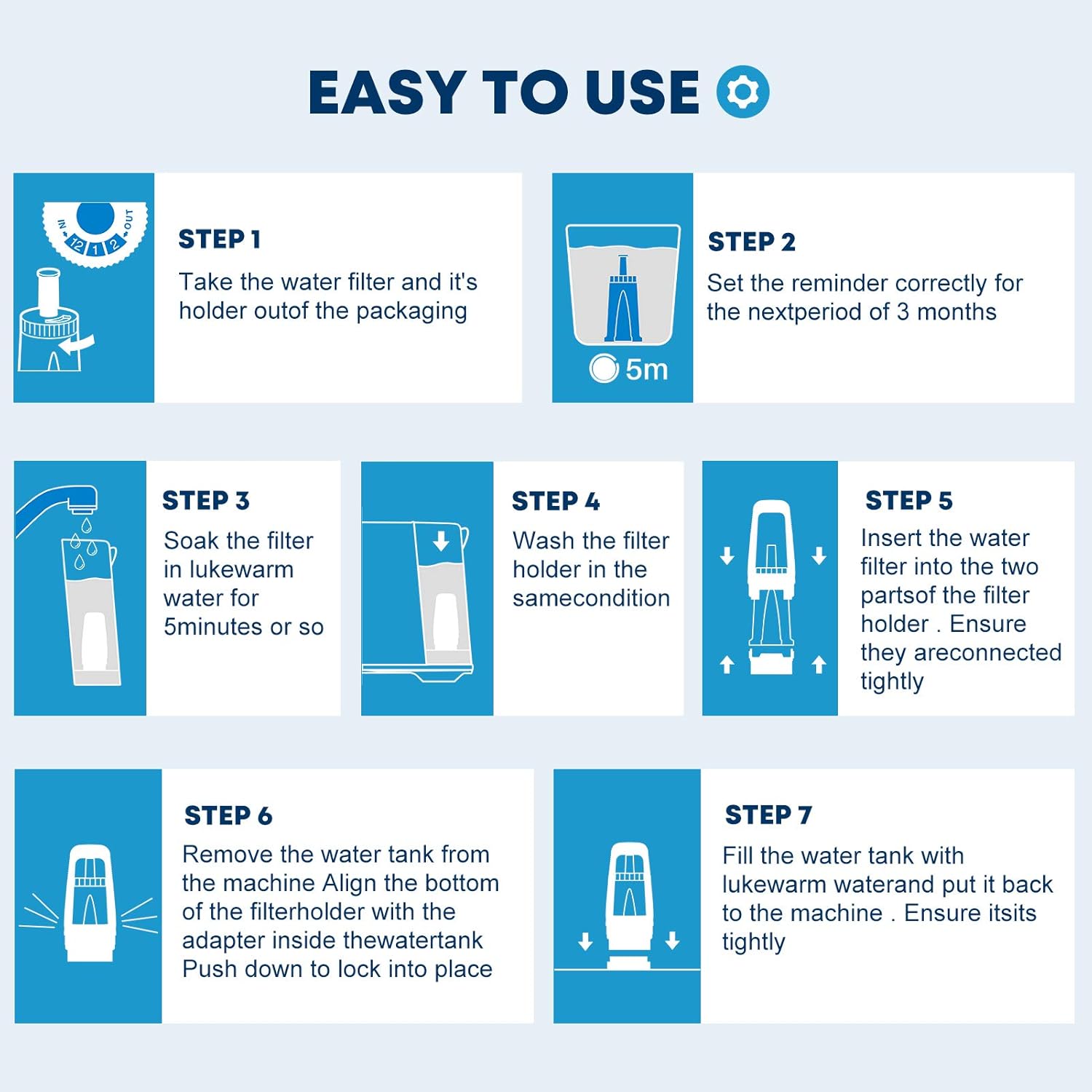 EASY TO USE

IN 12 1 2 OUT

STEP 1
Take the water filter and it's holder outof the packaging

5m

STEP 2
Set the reminder correctly for the nextperiod of 3 months

STEP 3
Soak the filter in lukewarm water for 5minutes or so

STEP 4
Wash the filter holder in the samecondition

STEP 5
Insert the water filter into the two partsof the filter holder . Ensure they areconnected tightly

STEP 6
Remove the water tank from the machine Align the bottom of the filterholder with the adapter inside thewatertank Push down to lock into place

STEP 7
Fill the water tank with lukewarm waterand put it back to the machine . Ensure itsits tightly