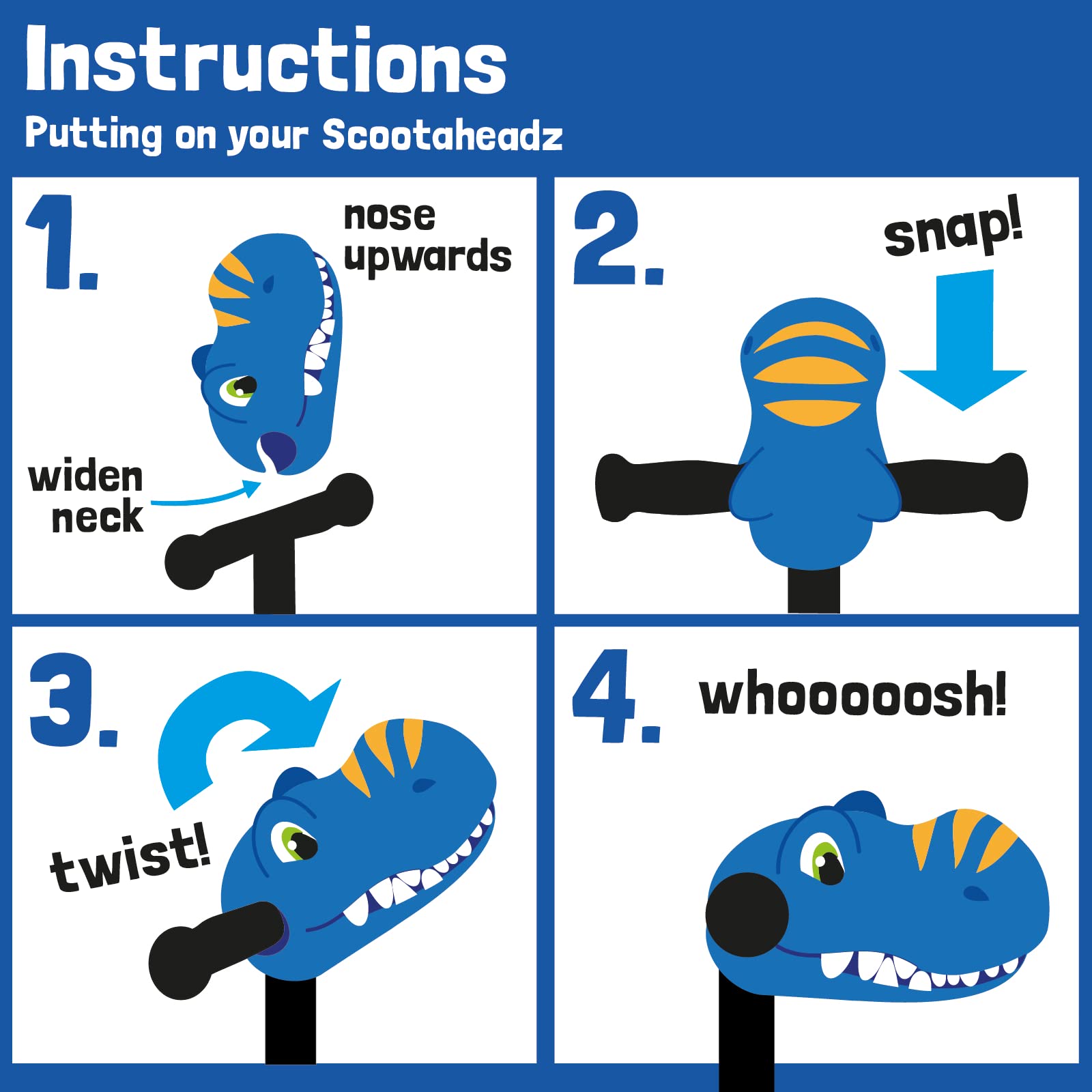 Instructions
Putting on your Scootaheadz

1.
nose upwards
widen neck

2.
snap!

3.
twist!

4.
whoooooosh!