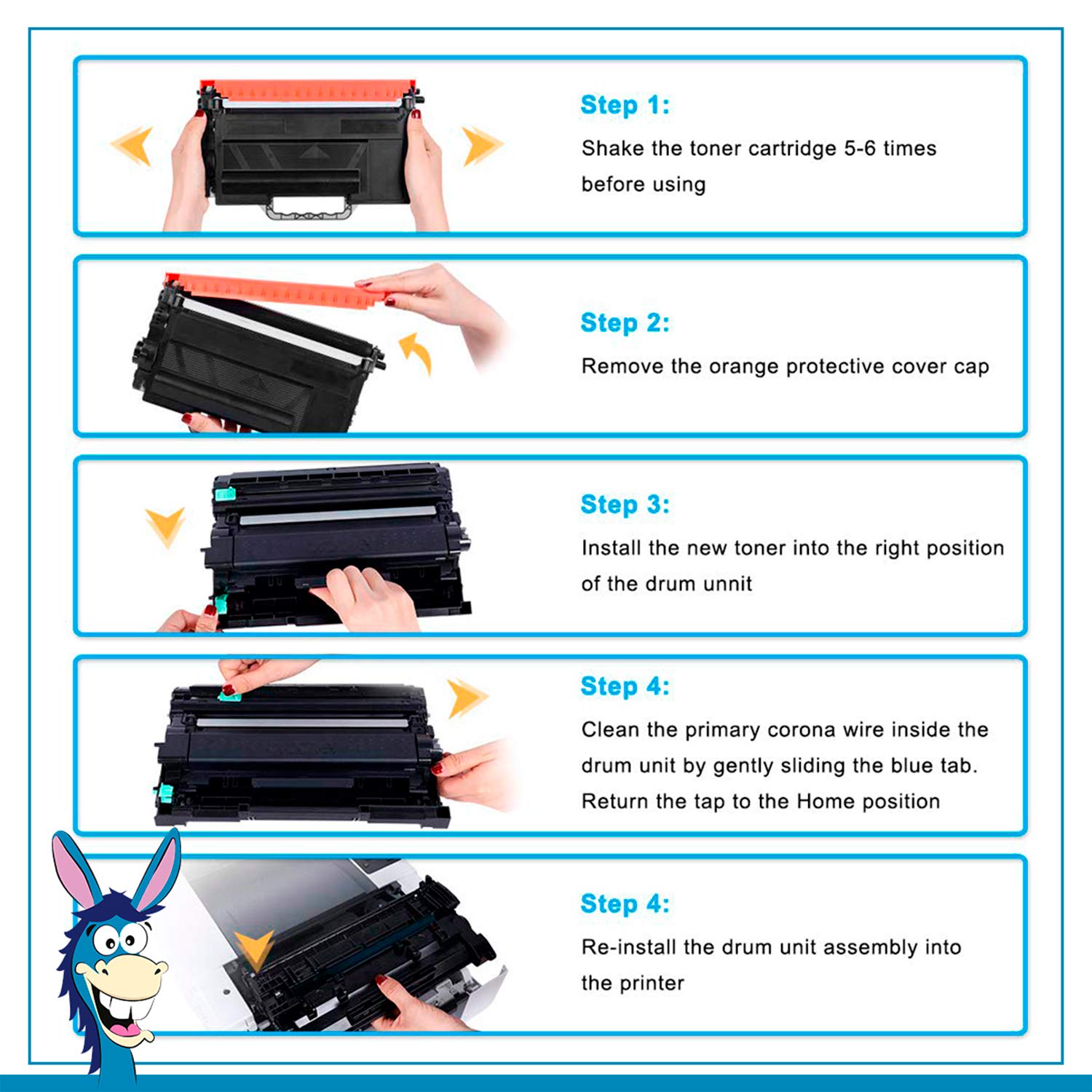 Step 1:

Shake the toner cartridge 5-6 times before using

Step 2:

Remove the orange protective cover cap

Step 3:

Install the new toner into the right position of the drum unnit

Step 4:

Clean the primary corona wire inside the drum unit by gently sliding the blue tab. Return the tap to the Home position

Step 4:

Re-install the drum unit assembly into the printer