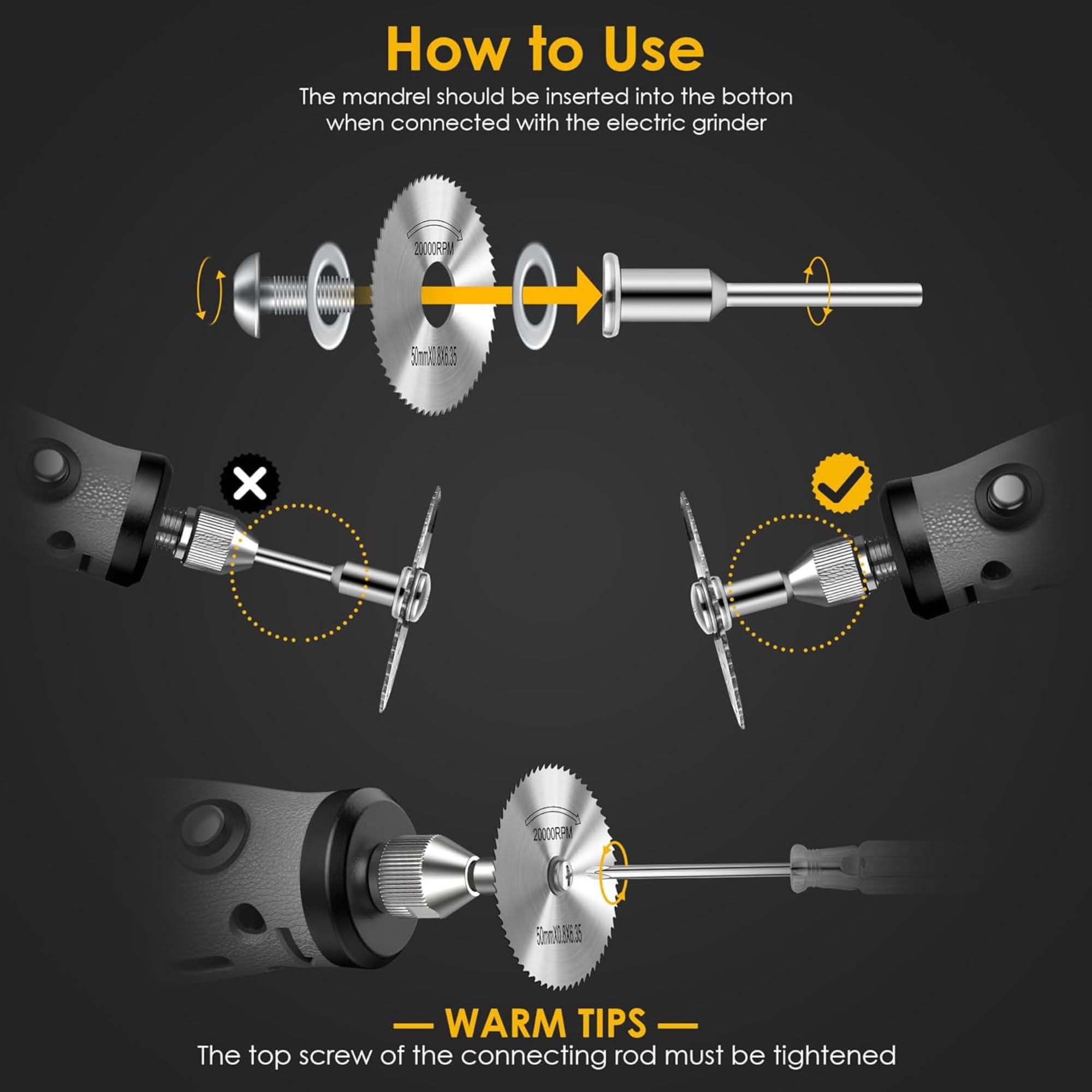 How to Use

The mandrel should be inserted into the botton when connected with the electric grinder

20000RPM

50mmX0.8X6.35

20000RPM

50mmX0.8X6.35

— WARM TIPS —

The top screw of the connecting rod must be tightened