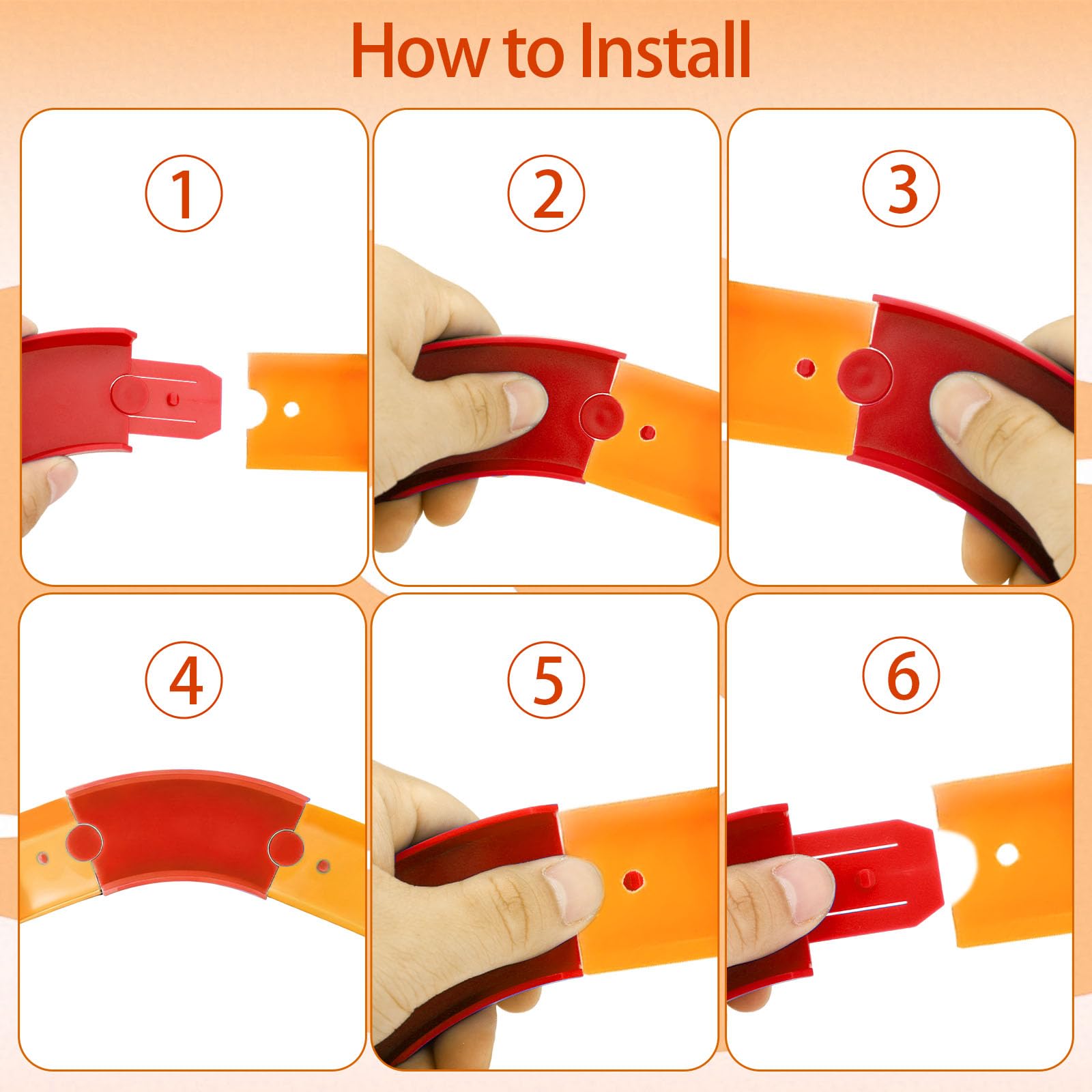 How to Install

①

②

③

④

⑤

⑥