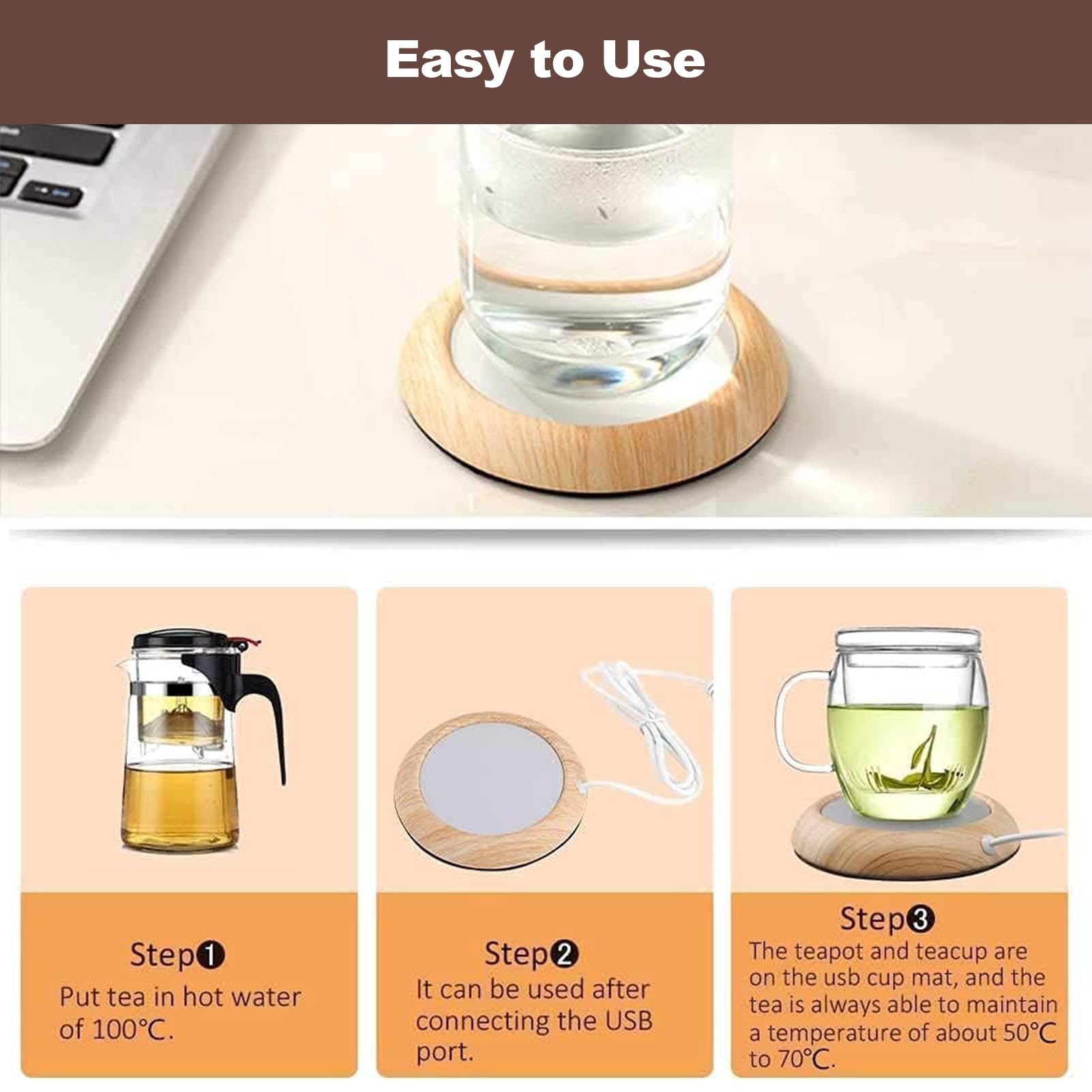 Easy to Use

Step❶
Put tea in hot water of 100℃.

Step❷
It can be used after connecting the USB port.

Step❸
The teapot and teacup are on the usb cup mat, and the tea is always able to maintain a temperature of about 50℃ to 70℃.