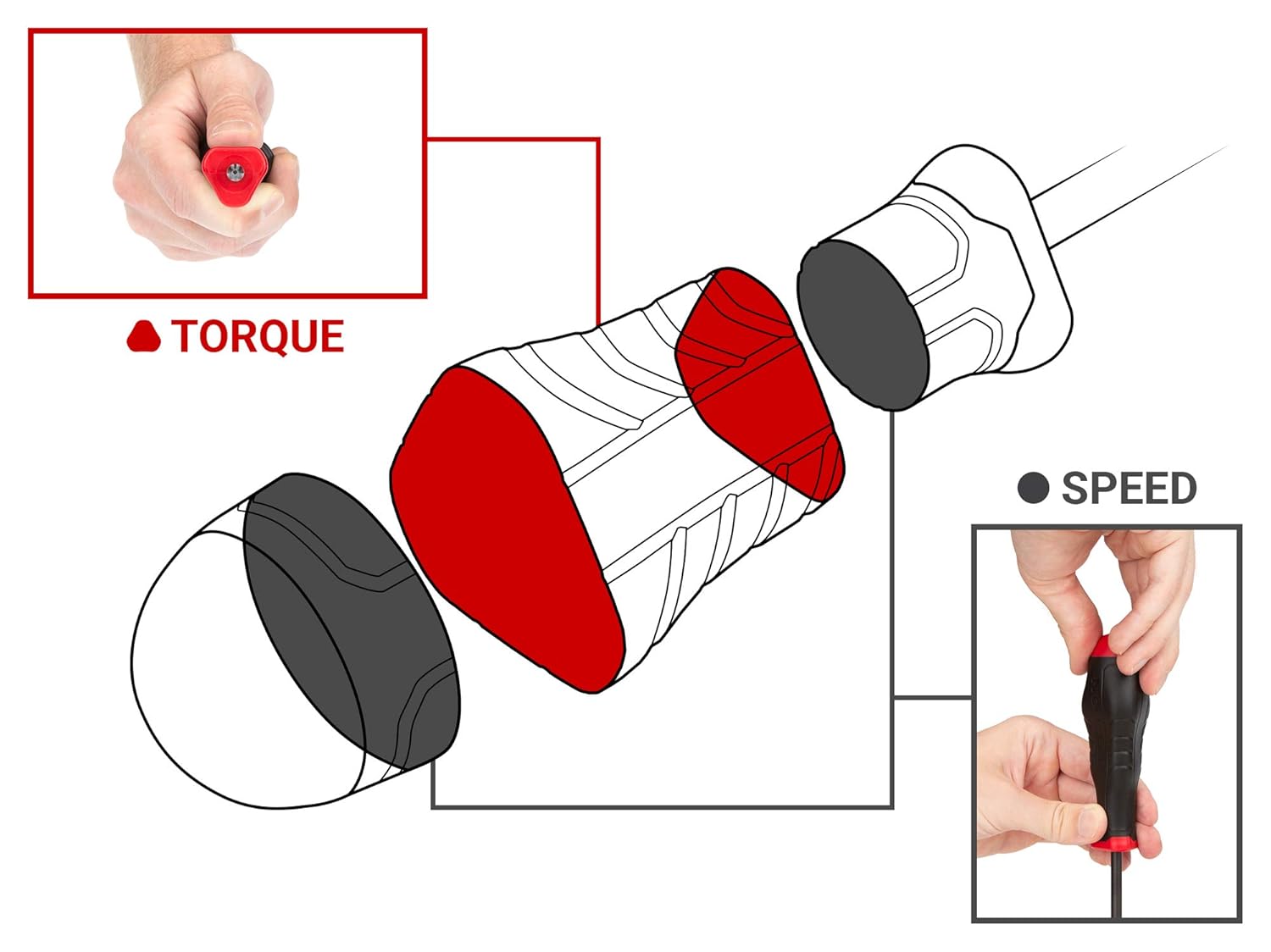 TORQUE

SPEED