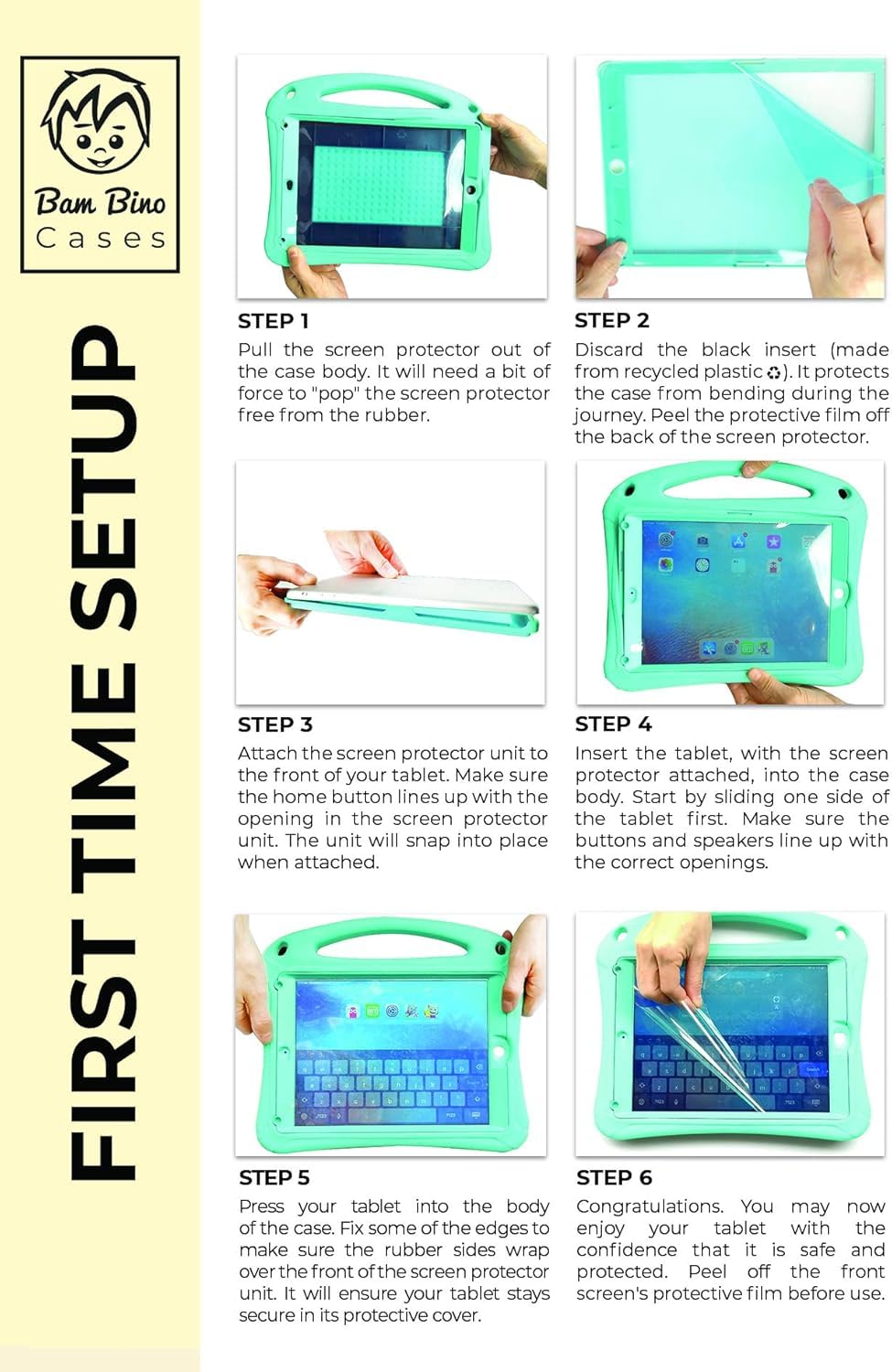 Bam Bino
Cases

FIRST TIME SETUP

STEP 1
Pull the screen protector out of the case body. It will need a bit of force to "pop" the screen protector free from the rubber.

STEP 2
Discard the black insert (made from recycled plastic ♻). It protects the case from bending during the journey. Peel the protective film off the back of the screen protector.

STEP 3
Attach the screen protector unit to the front of your tablet. Make sure the home button lines up with the opening in the screen protector unit. The unit will snap into place when attached.

STEP 4
Insert the tablet, with the screen protector attached, into the case body. Start by sliding one side of the tablet first. Make sure the buttons and speakers line up with the correct openings.

STEP 5
Press your tablet into the body of the case. Fix some of the edges to make sure the rubber sides wrap over the front of the screen protector unit. It will ensure your tablet stays secure in its protective cover.

STEP 6
Congratulations. You may now enjoy your tablet with the confidence that it is safe and protected. Peel off the front screen's protective film before use.