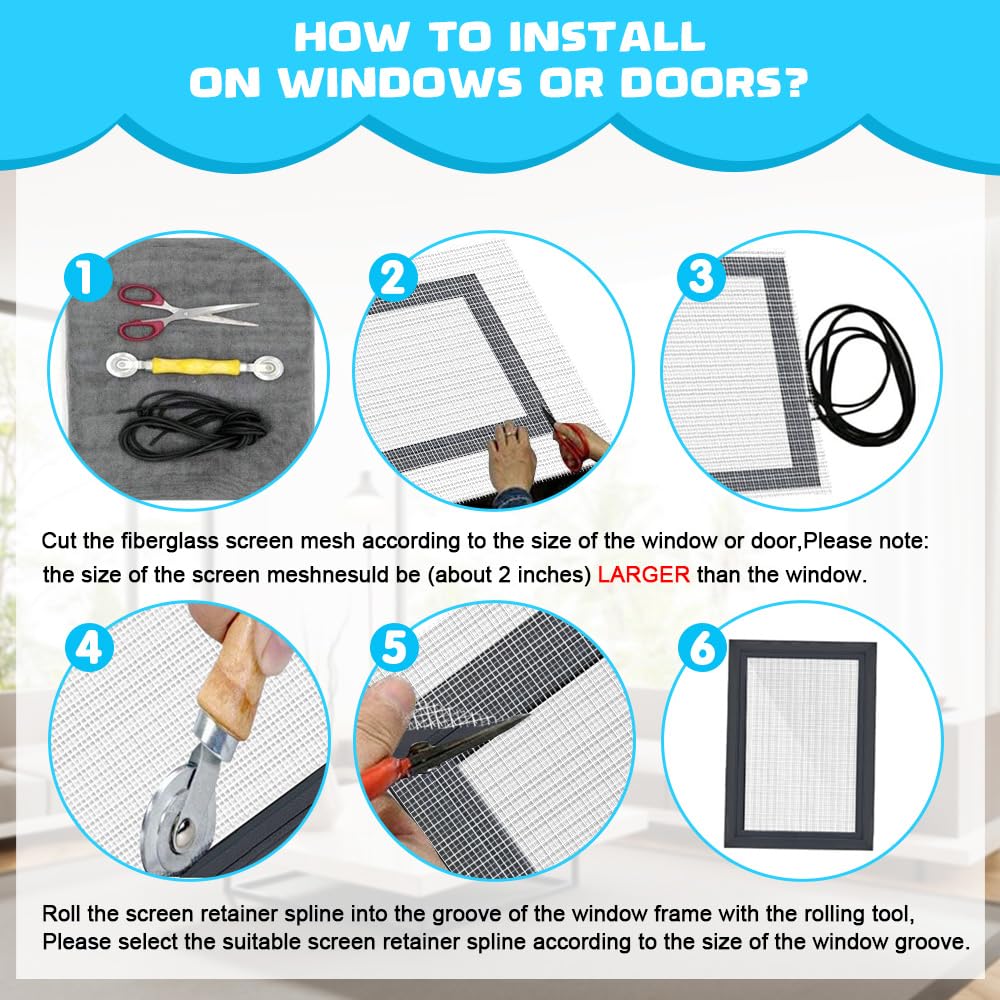 HOW TO INSTALL
ON WINDOWS OR DOORS?

1

2

3

Cut the fiberglass screen mesh according to the size of the window or door,Please note: the size of the screen meshnesuld be (about 2 inches) LARGER than the window.

4

5

6

Roll the screen retainer spline into the groove of the window frame with the rolling tool, Please select the suitable screen retainer spline according to the size of the window groove.