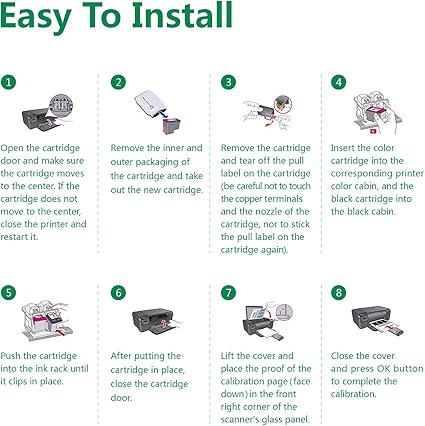 Easy To Install

1

Open the cartridge door and make sure the cartridge moves to the center. If the cartridge does not move to the center, close the printer and restart it.

2

Remove the inner and outer packaging of the cartridge and take out the new cartridge.

3

Remove the cartridge and tear off the pull label on the cartridge (be careful not to touch the copper terminals and the nozzle of the cartridge, nor to stick the pull label on the cartridge again).

4

Insert the color cartridge into the corresponding printer color cabin, and the black cartridge into the black cabin.

5

Push the cartridge into the ink rack until it clips in place.

6

After putting the cartridge in place, close the cartridge door.

7

Lift the cover and place the proof of the calibration page (face down) in the front right corner of the scanner's glass panel.

8

Close the cover and press OK button to complete the calibration.