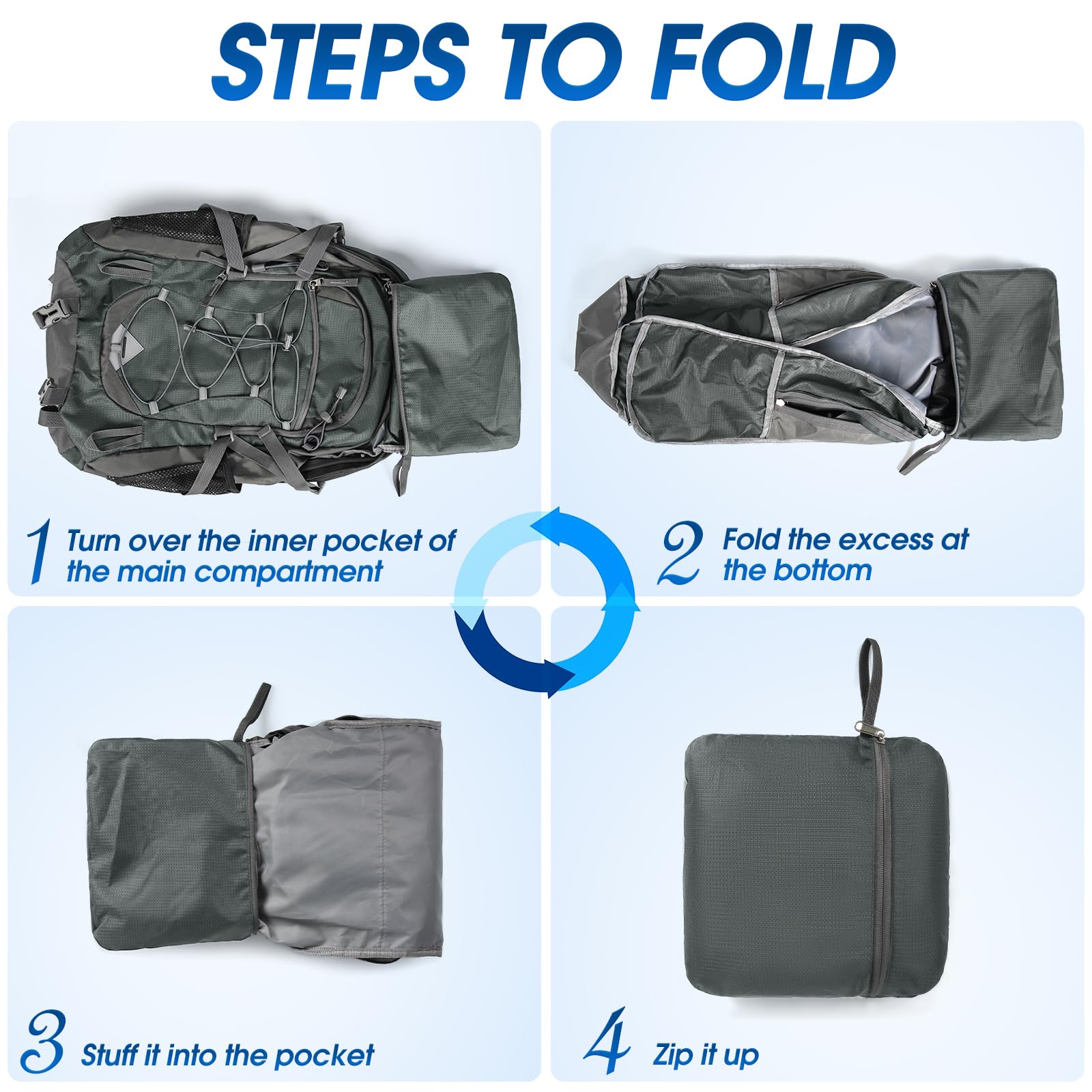 STEPS TO FOLD

1 Turn over the inner pocket of the main compartment

2 Fold the excess at the bottom

3 Stuff it into the pocket

4 Zip it up