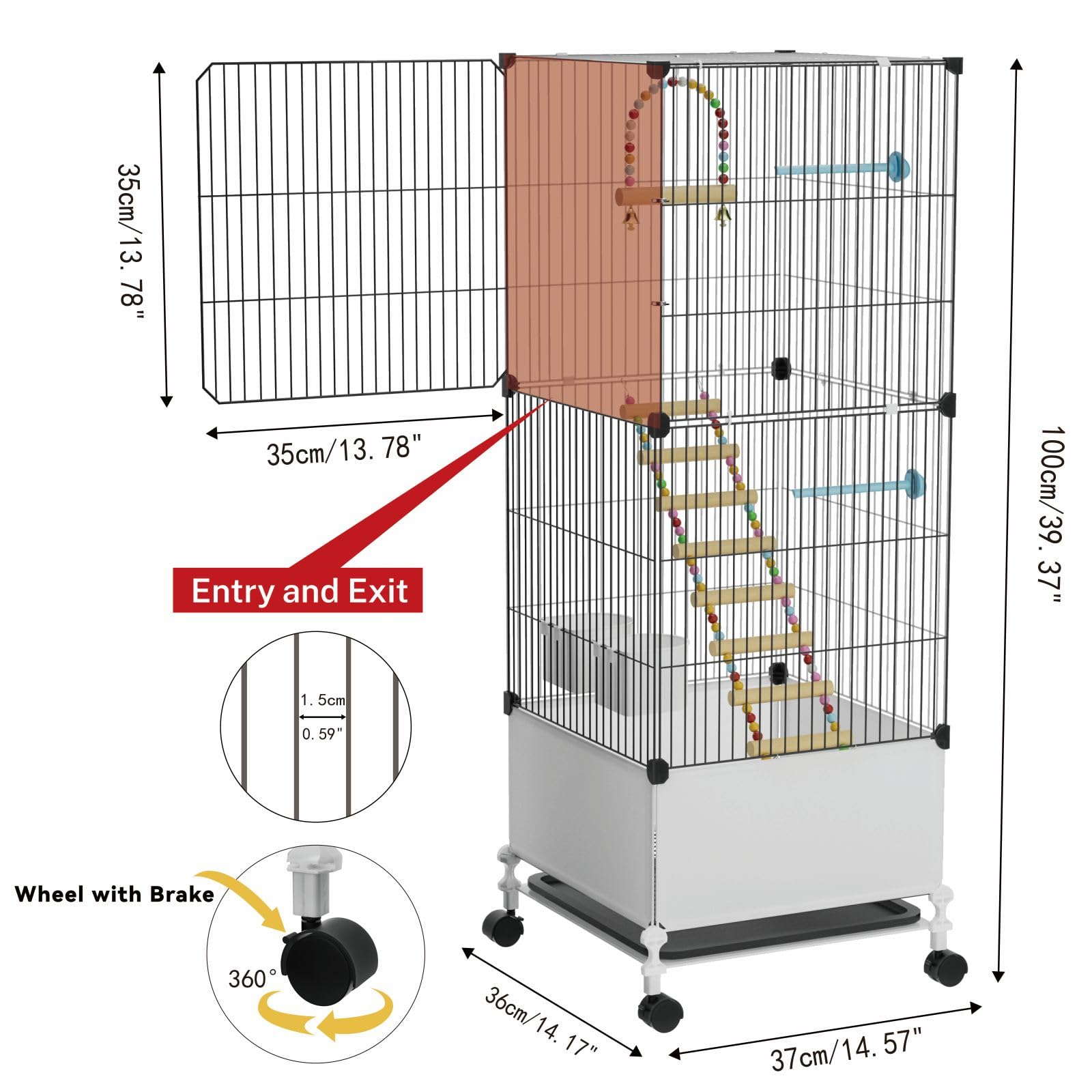 35cm/13.78"

35cm/13.78"

100cm/39.37"

Entry and Exit

1.5cm
0.59"

Wheel with Brake

360°

36cm/14.17"

37cm/14.57"