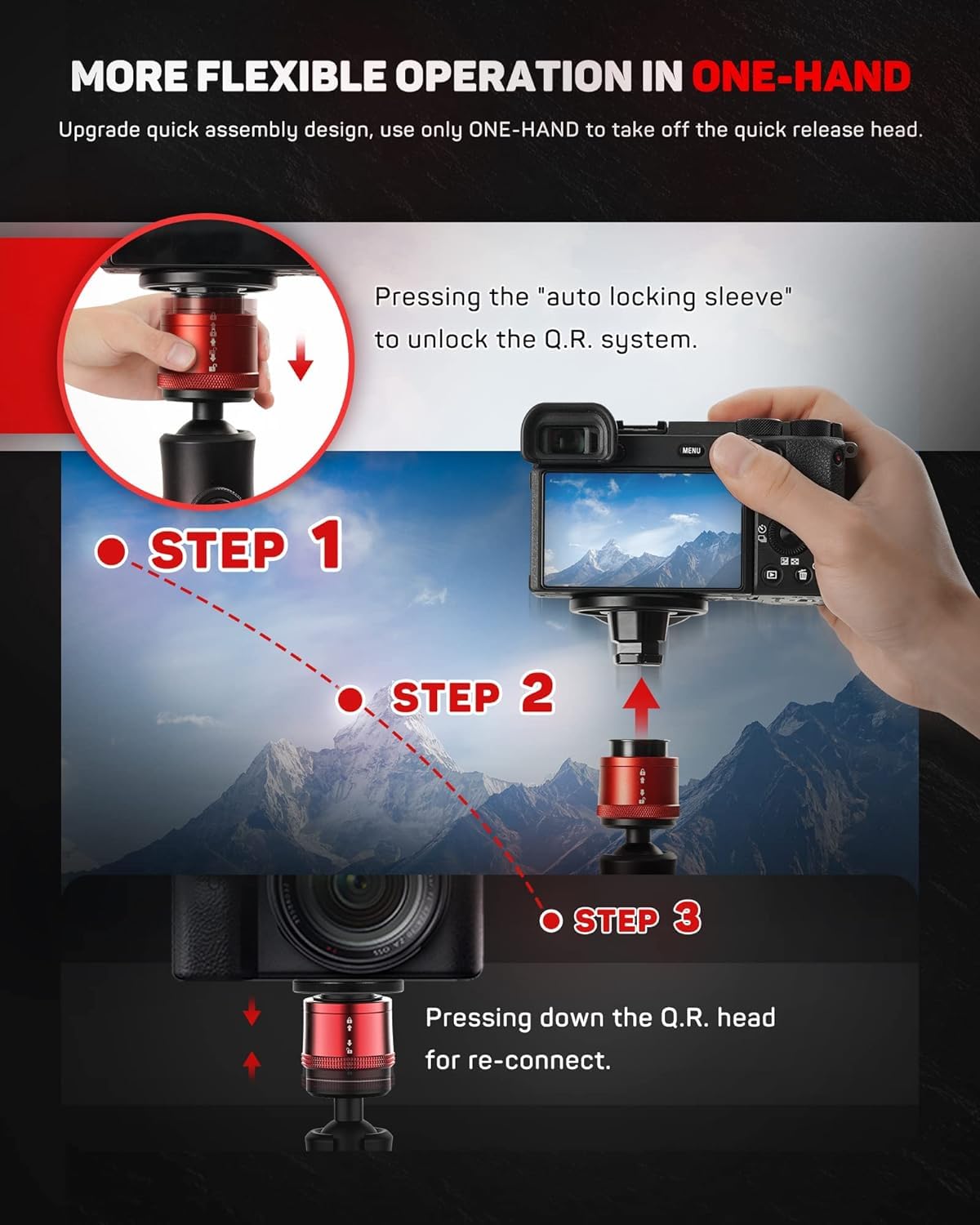 MORE FLEXIBLE OPERATION IN ONE-HAND

Upgrade quick assembly design, use only ONE-HAND to take off the quick release head.

Pressing the "auto locking sleeve" to unlock the Q.R. system.

MENU

STEP 1

STEP 2

STEP 3

Pressing down the Q.R. head for re-connect.