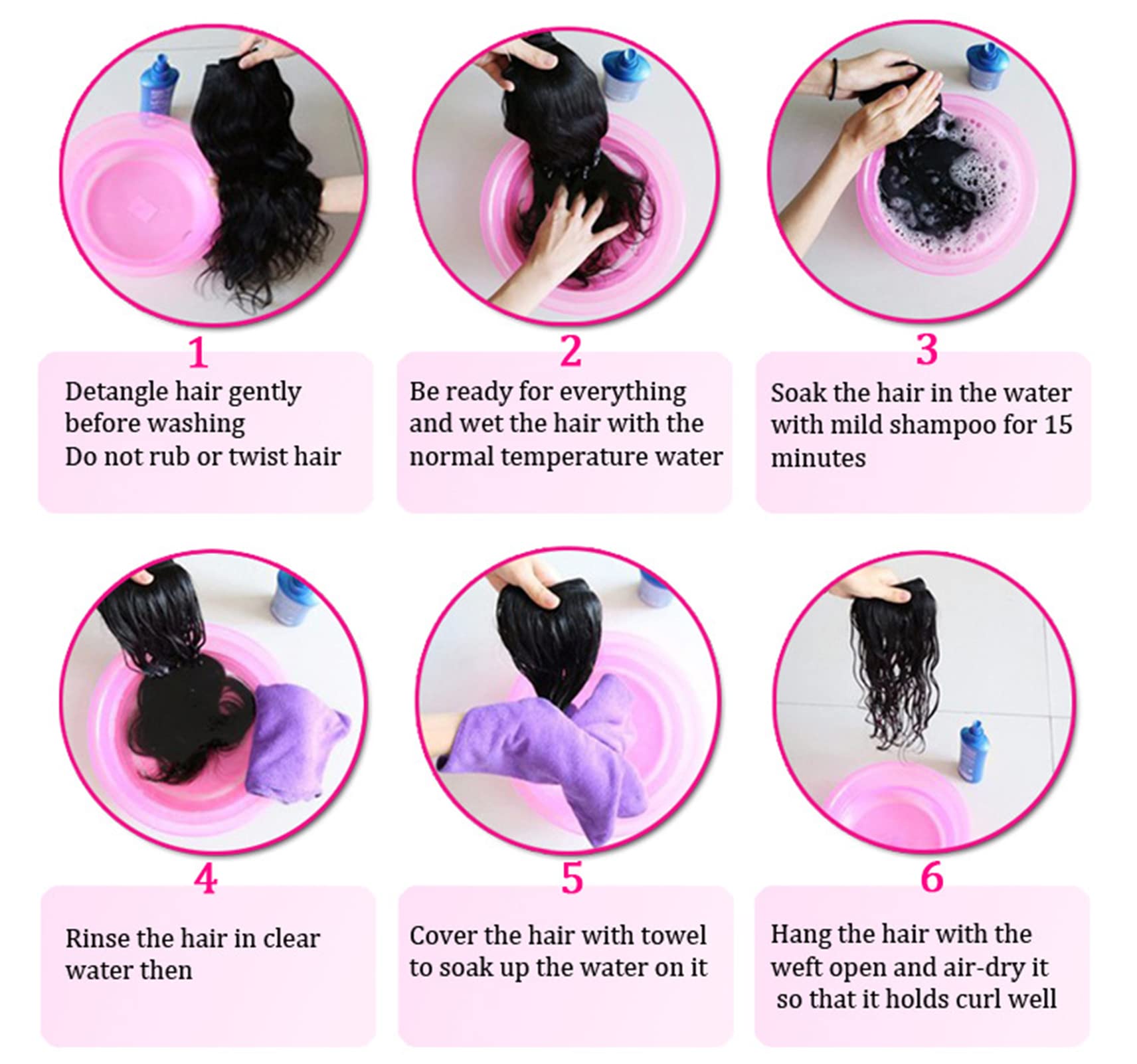 1

Detangle hair gently before washing
Do not rub or twist hair

2

Be ready for everything and wet the hair with the normal temperature water

3

Soak the hair in the water with mild shampoo for 15 minutes

4

Rinse the hair in clear water then

5

Cover the hair with towel to soak up the water on it

6

Hang the hair with the weft open and air-dry it so that it holds curl well