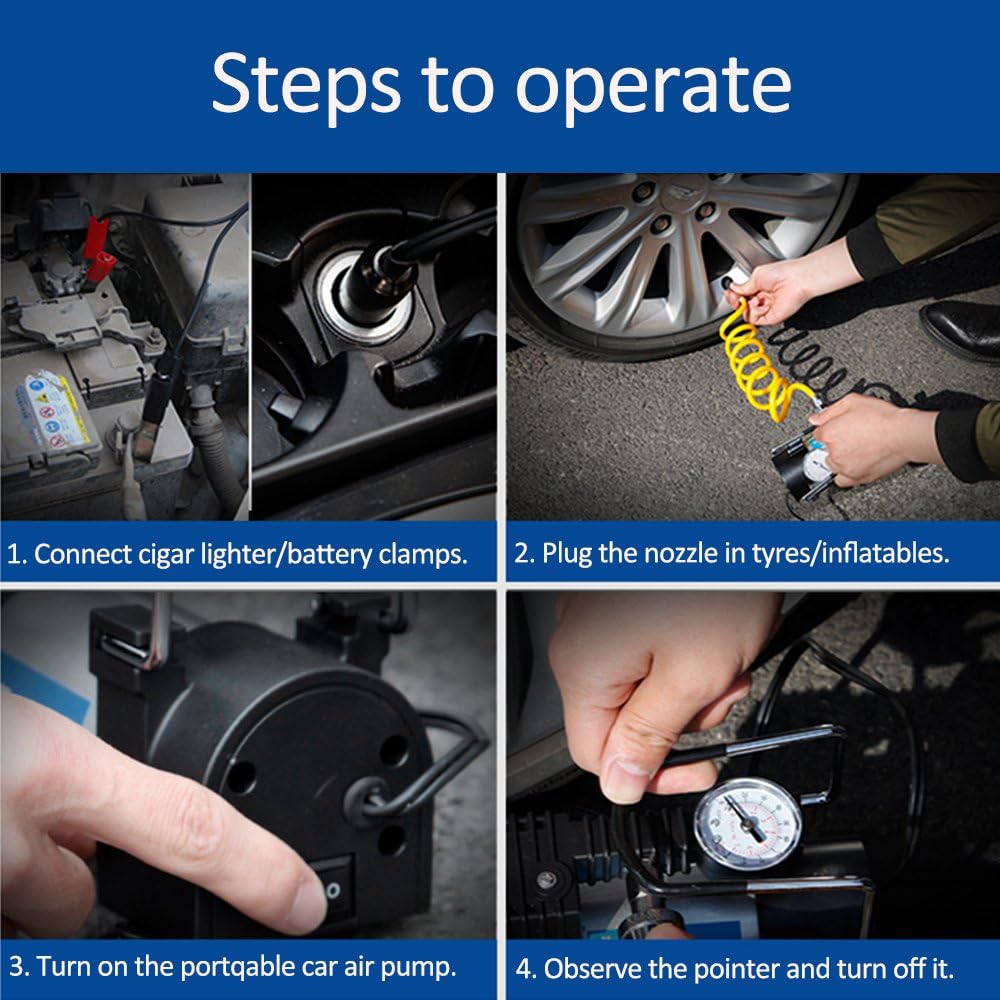 Steps to operate

1. Connect cigar lighter/battery clamps.

2. Plug the nozzle in tyres/inflatables.

3. Turn on the portqable car air pump.

4. Observe the pointer and turn off it.