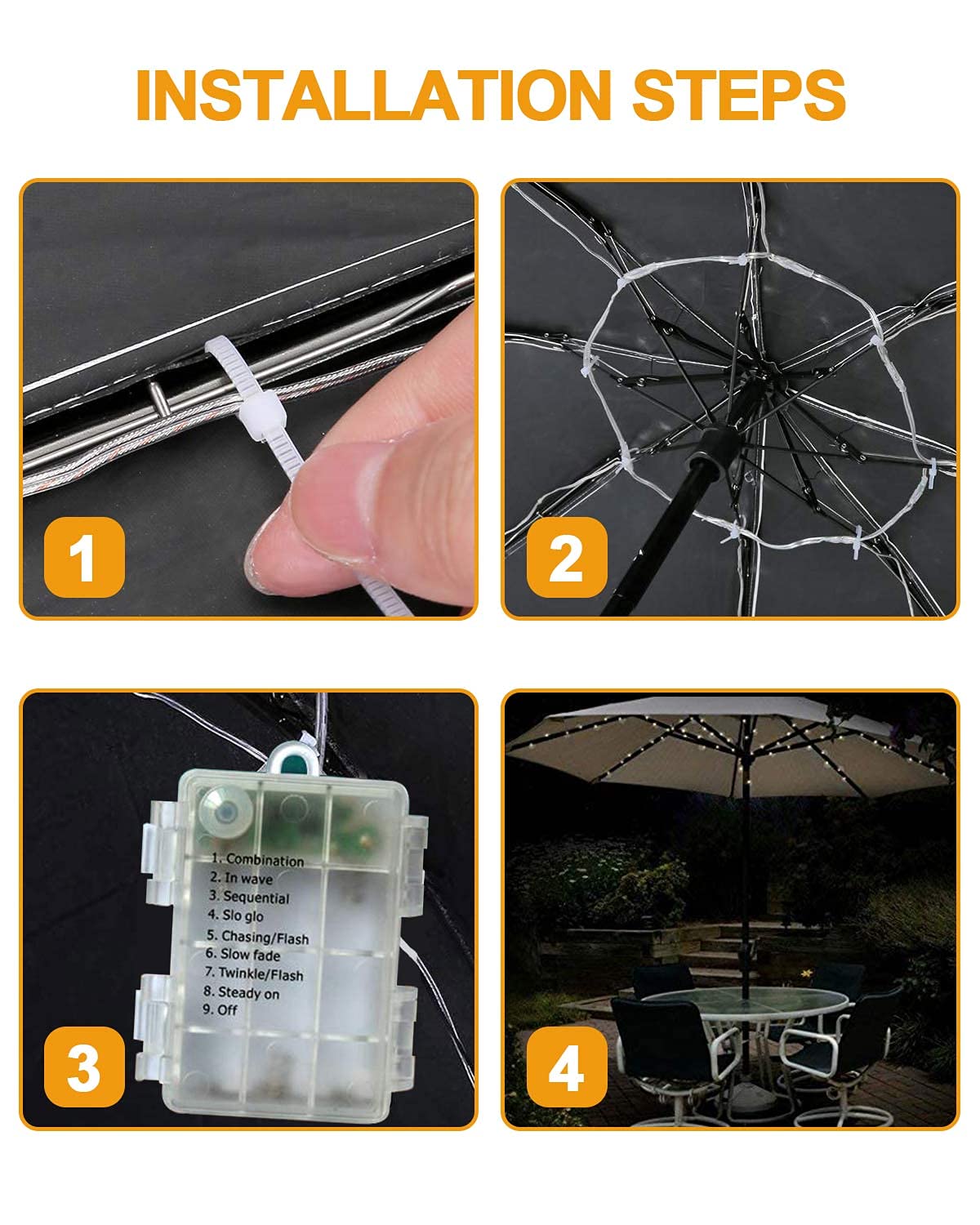 INSTALLATION STEPS

1

2

1. Combination
2. In wave
3. Sequential
4. Slo glo
5. Chasing/Flash
6. Slow fade
7. Twinkle/Flash
8. Steady on
9. Off

3

4