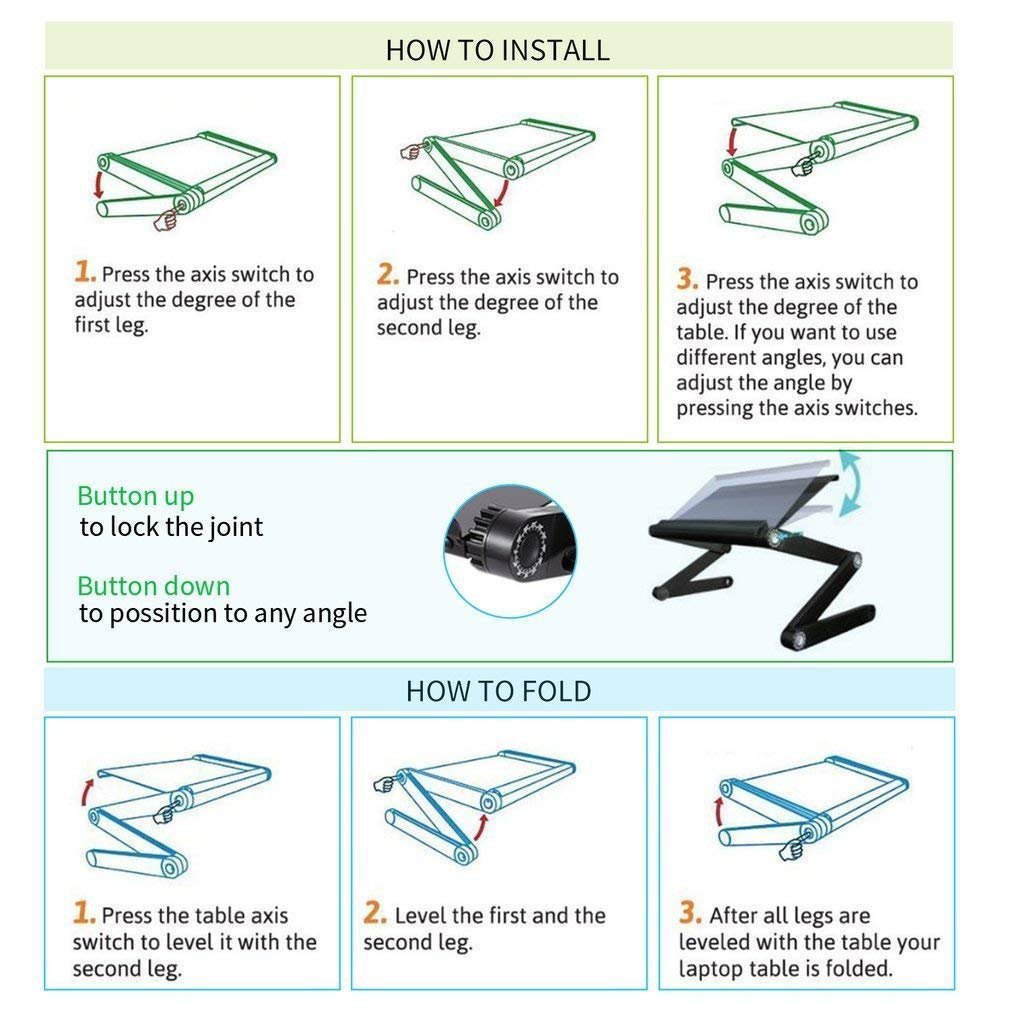 HOW TO INSTALL

1. Press the axis switch to adjust the degree of the first leg.

2. Press the axis switch to adjust the degree of the second leg.

3. Press the axis switch to adjust the degree of the table. If you want to use different angles, you can adjust the angle by pressing the axis switches.

Button up
to lock the joint

Button down
to possition to any angle

HOW TO FOLD

1. Press the table axis switch to level it with the second leg.

2. Level the first and the second leg.

3. After all legs are leveled with the table your laptop table is folded.