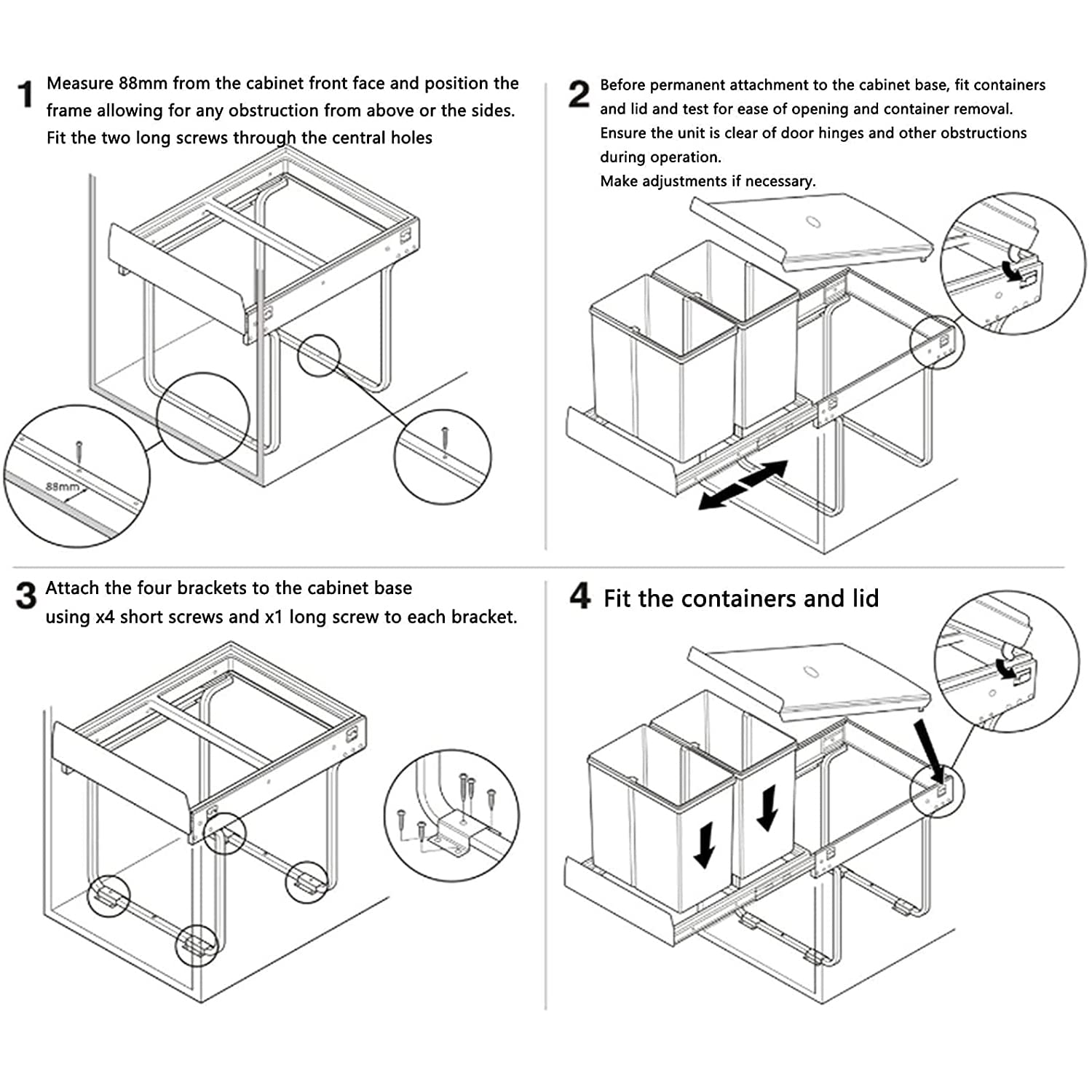 1 Measure 88mm from the cabinet front face and position the frame allowing for any obstruction from above or the sides. Fit the two long screws through the central holes

88mm

2 Before permanent attachment to the cabinet base, fit containers and lid and test for ease of opening and container removal. Ensure the unit is clear of door hinges and other obstructions during operation. Make adjustments if necessary.

3 Attach the four brackets to the cabinet base using x4 short screws and x1 long screw to each bracket.

4 Fit the containers and lid